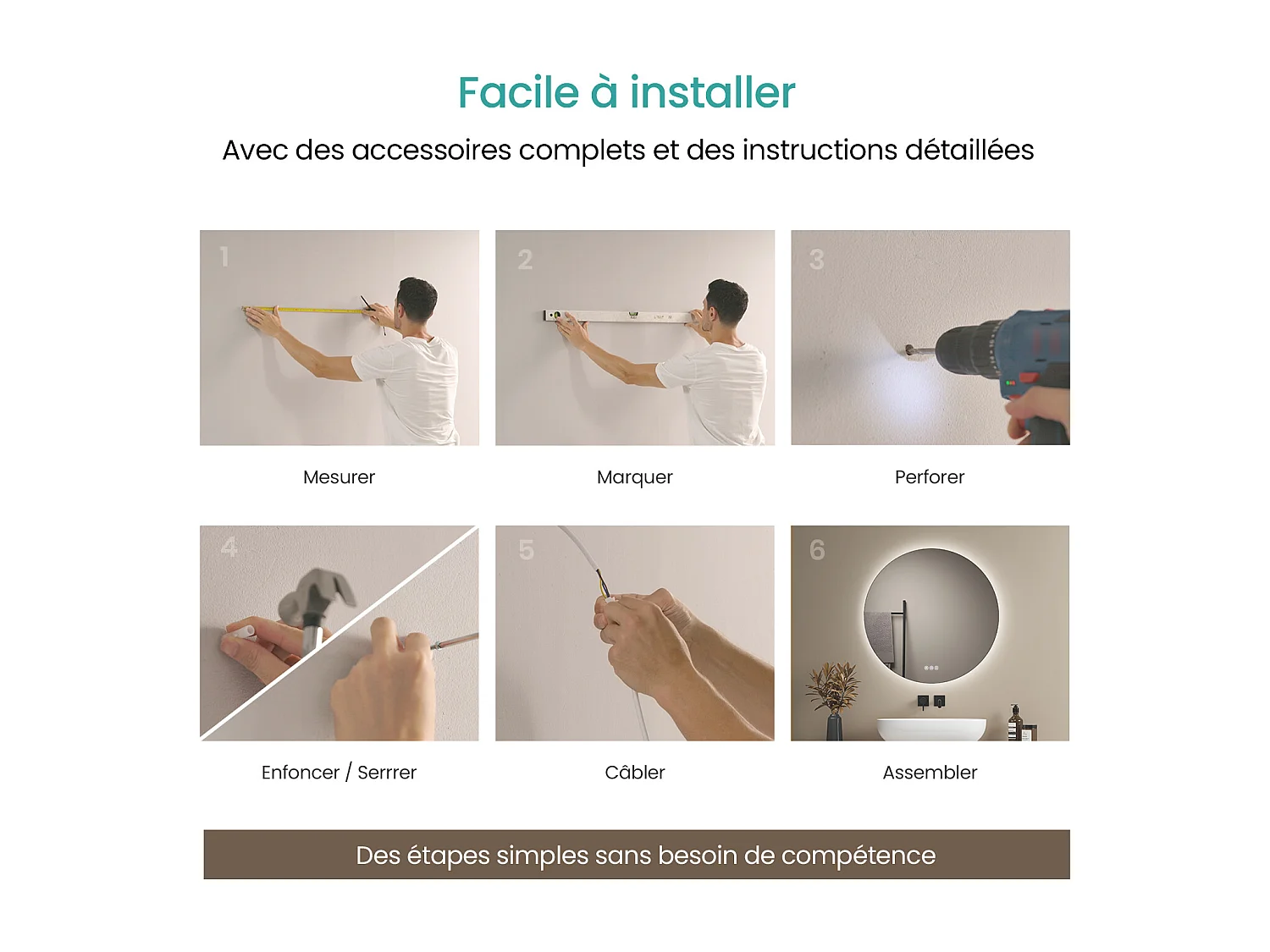 Facile à installer

Avec des accessoires complets et des instructions détaillées

1

Mesurer

2

Marquer

3

Perforer

4

Enfoncer / Serrrer

5

Câbler

6

Assembler

Des étapes simples sans besoin de compétence