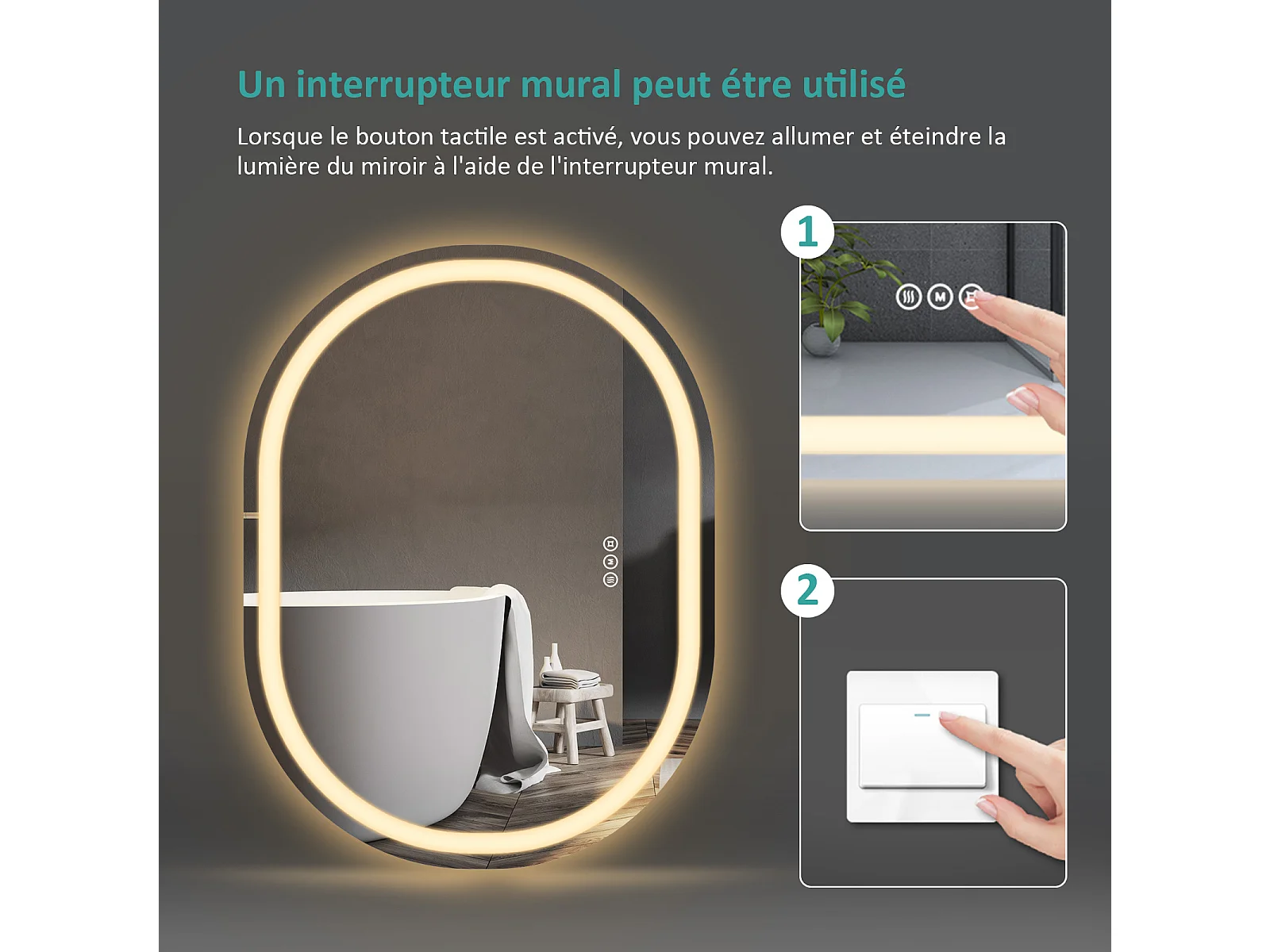 Un interrupteur mural peut étre utilisé

Lorsque le bouton tactile est activé, vous pouvez allumer et éteindre la lumière du miroir à l'aide de l'interrupteur mural.

1

M

2