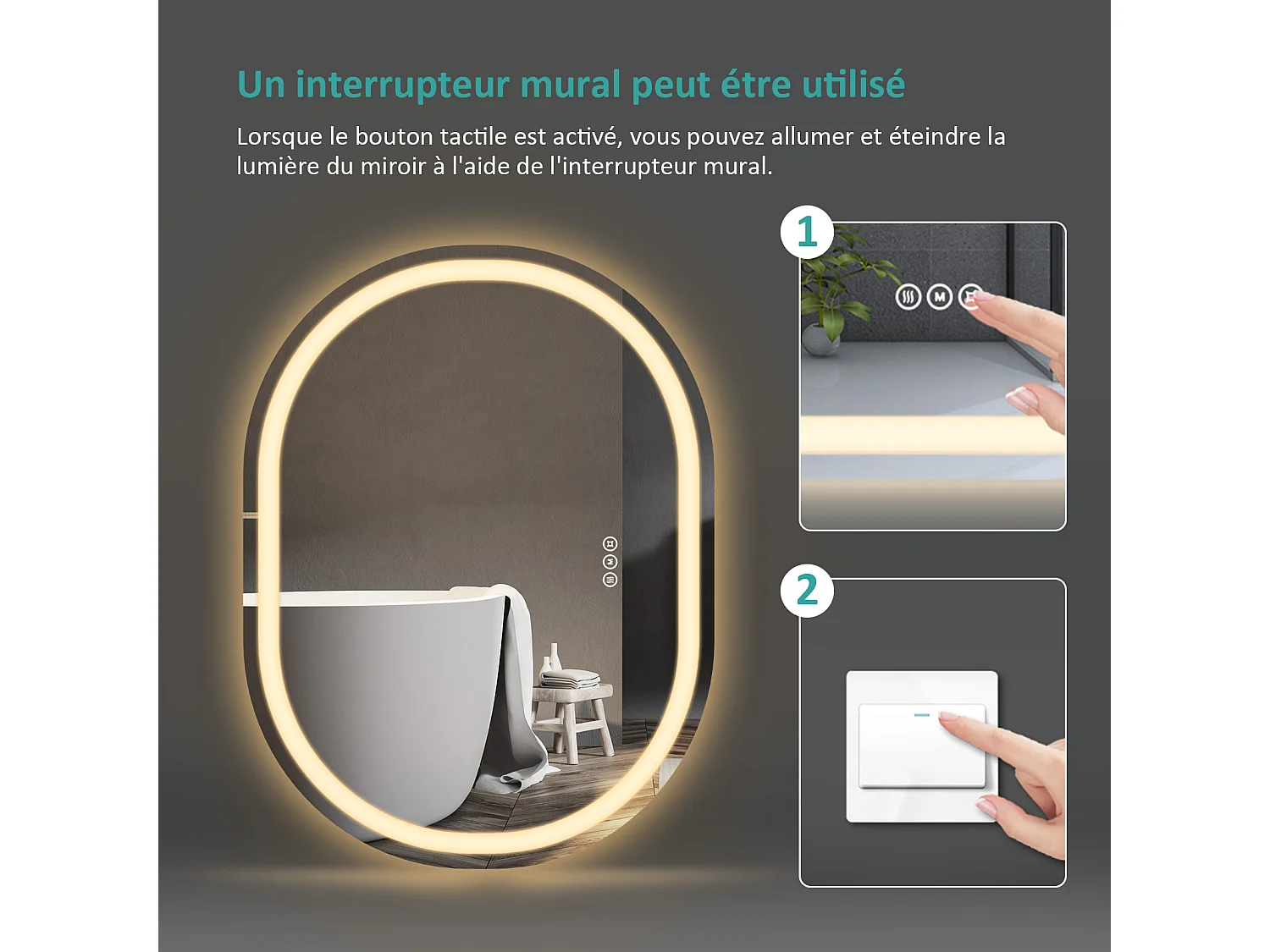 Un interrupteur mural peut étre utilisé

Lorsque le bouton tactile est activé, vous pouvez allumer et éteindre la lumière du miroir à l'aide de l'interrupteur mural.

1

M

2