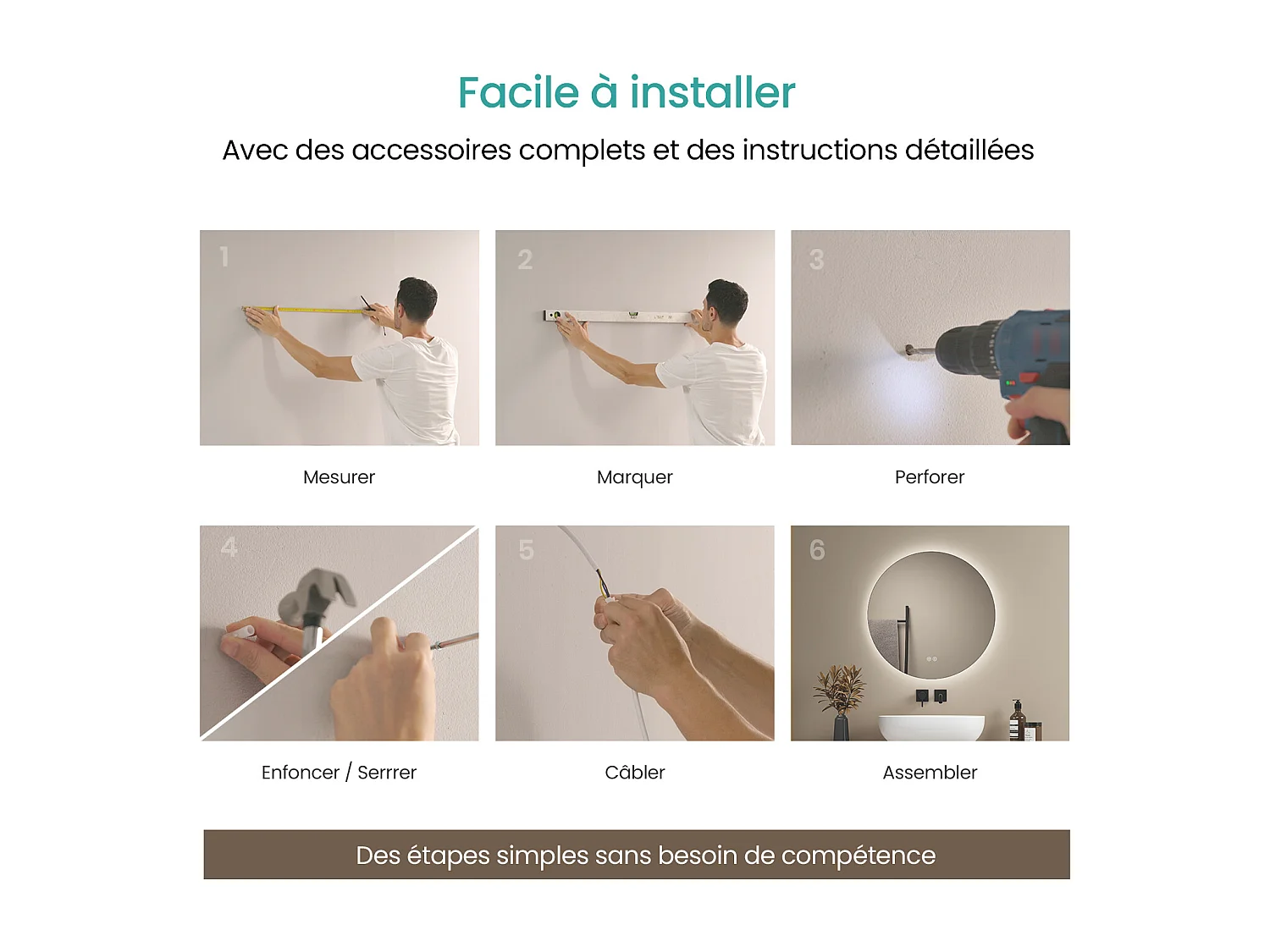 Facile à installer

Avec des accessoires complets et des instructions détaillées

1

Mesurer

2

Marquer

3

Perforer

4

Enfoncer / Serrrer

5

Câbler

6

Assembler

Des étapes simples sans besoin de compétence