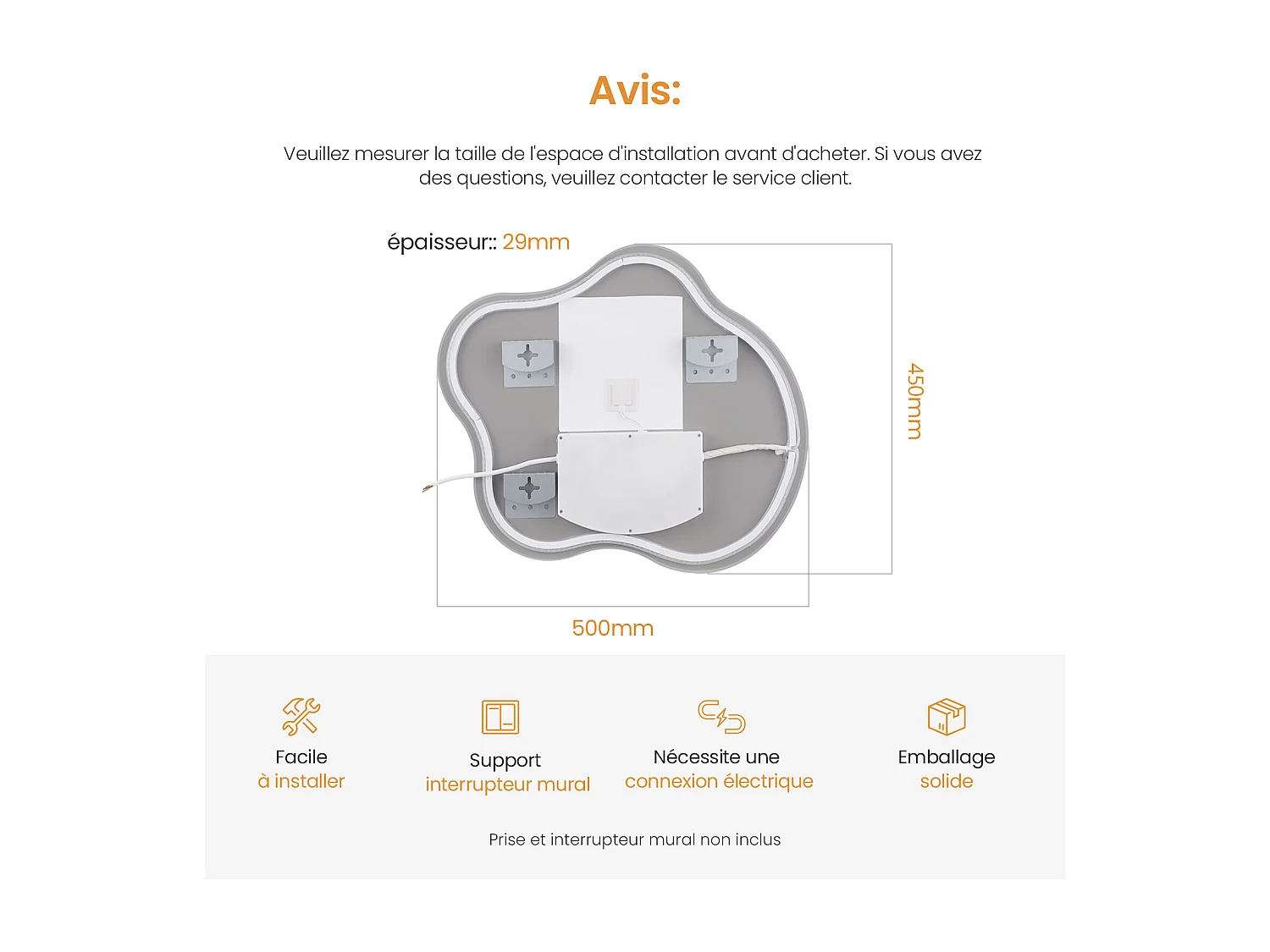 Avis:

Veuillez mesurer la taille de l'espace d'installation avant d'acheter. Si vous avez des questions, veuillez contacter le service client.

épaisseur:: 29mm

450mm

500mm

Facile
à installer

Support
interrupteur mural

Nécessite une
connexion électrique

Emballage
solide

Prise et interrupteur mural non inclus