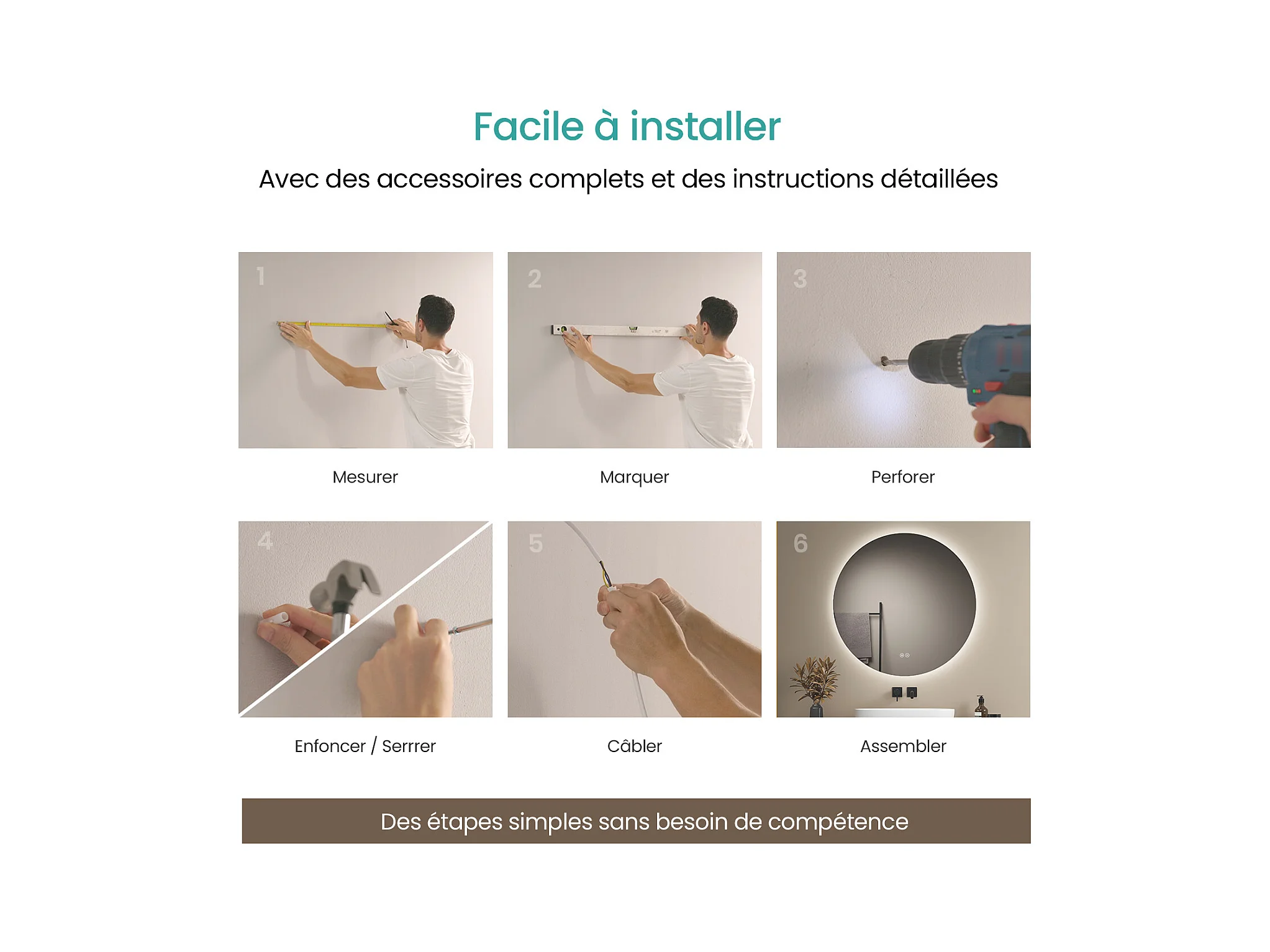 Facile à installer

Avec des accessoires complets et des instructions détaillées

1

Mesurer

2

Marquer

3

Perforer

4

Enfoncer / Serrrer

5

Câbler

6

Assembler

Des étapes simples sans besoin de compétence