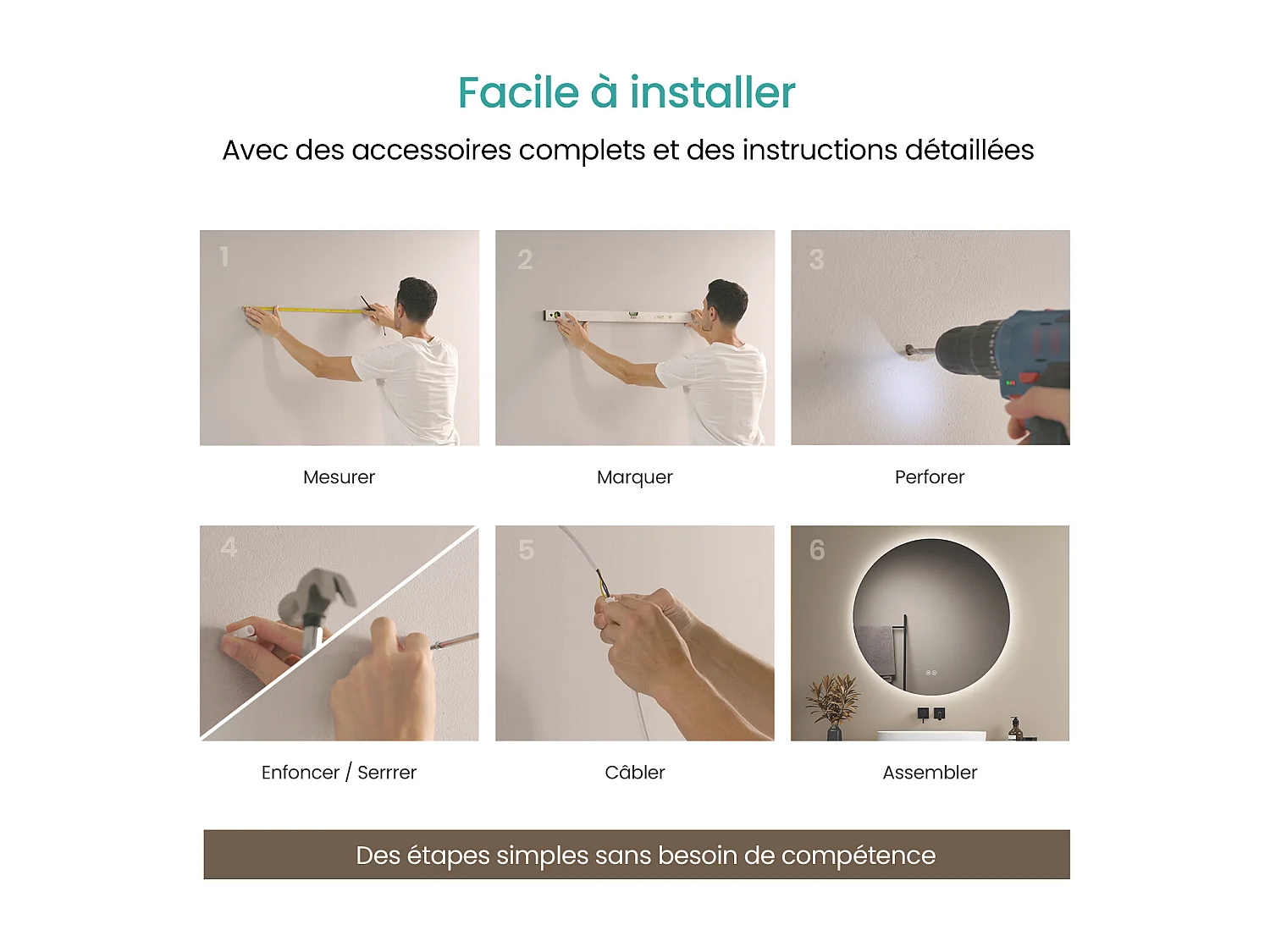 Facile à installer

Avec des accessoires complets et des instructions détaillées

1

Mesurer

2

Marquer

3

Perforer

4

Enfoncer / Serrrer

5

Câbler

6

Assembler

Des étapes simples sans besoin de compétence