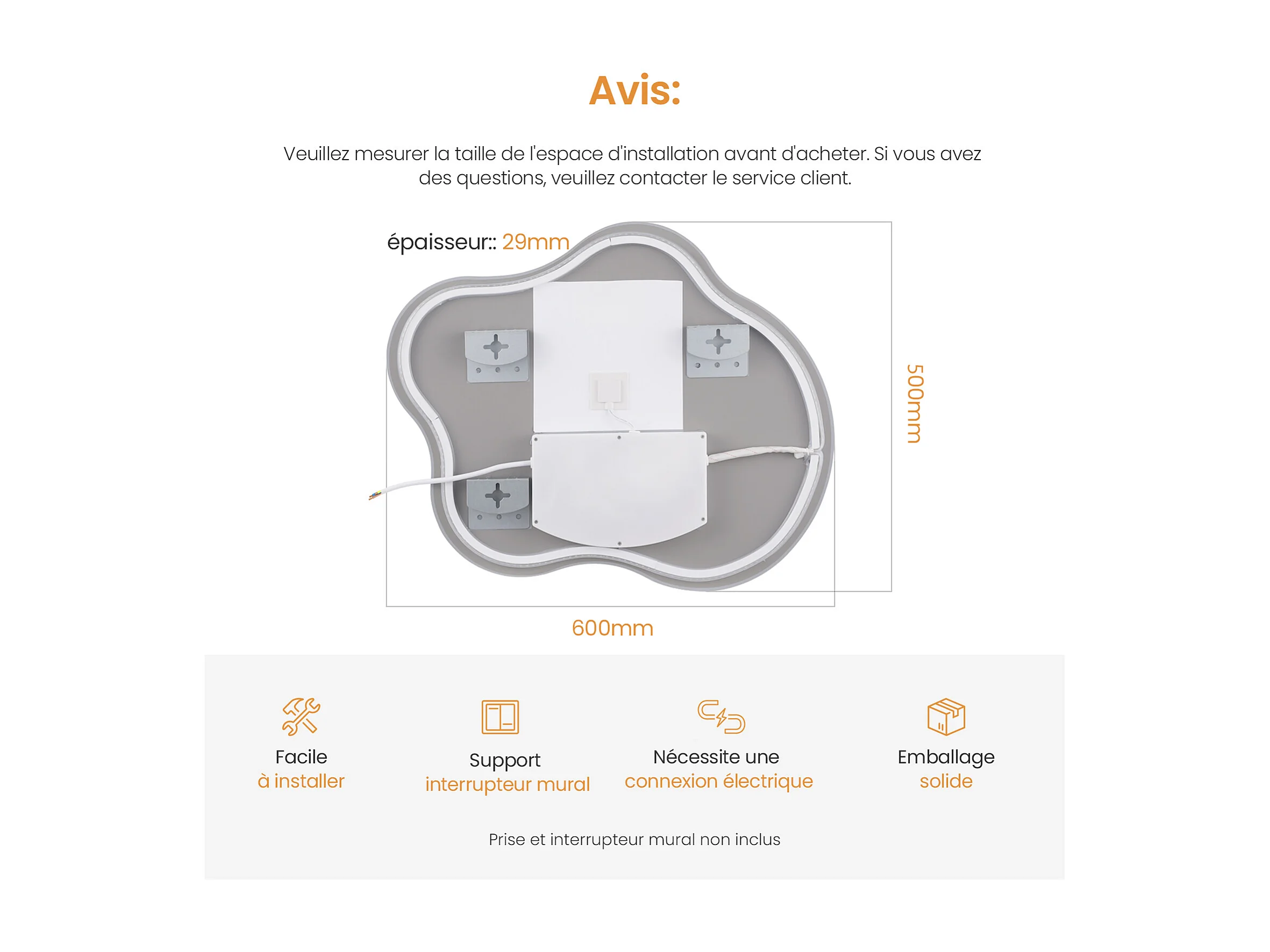 Avis:

Veuillez mesurer la taille de l'espace d'installation avant d'acheter. Si vous avez des questions, veuillez contacter le service client.

épaisseur:: 29mm

500mm

600mm

Facile
à installer

Support
interrupteur mural

Nécessite une
connexion électrique

Emballage
solide

Prise et interrupteur mural non inclus