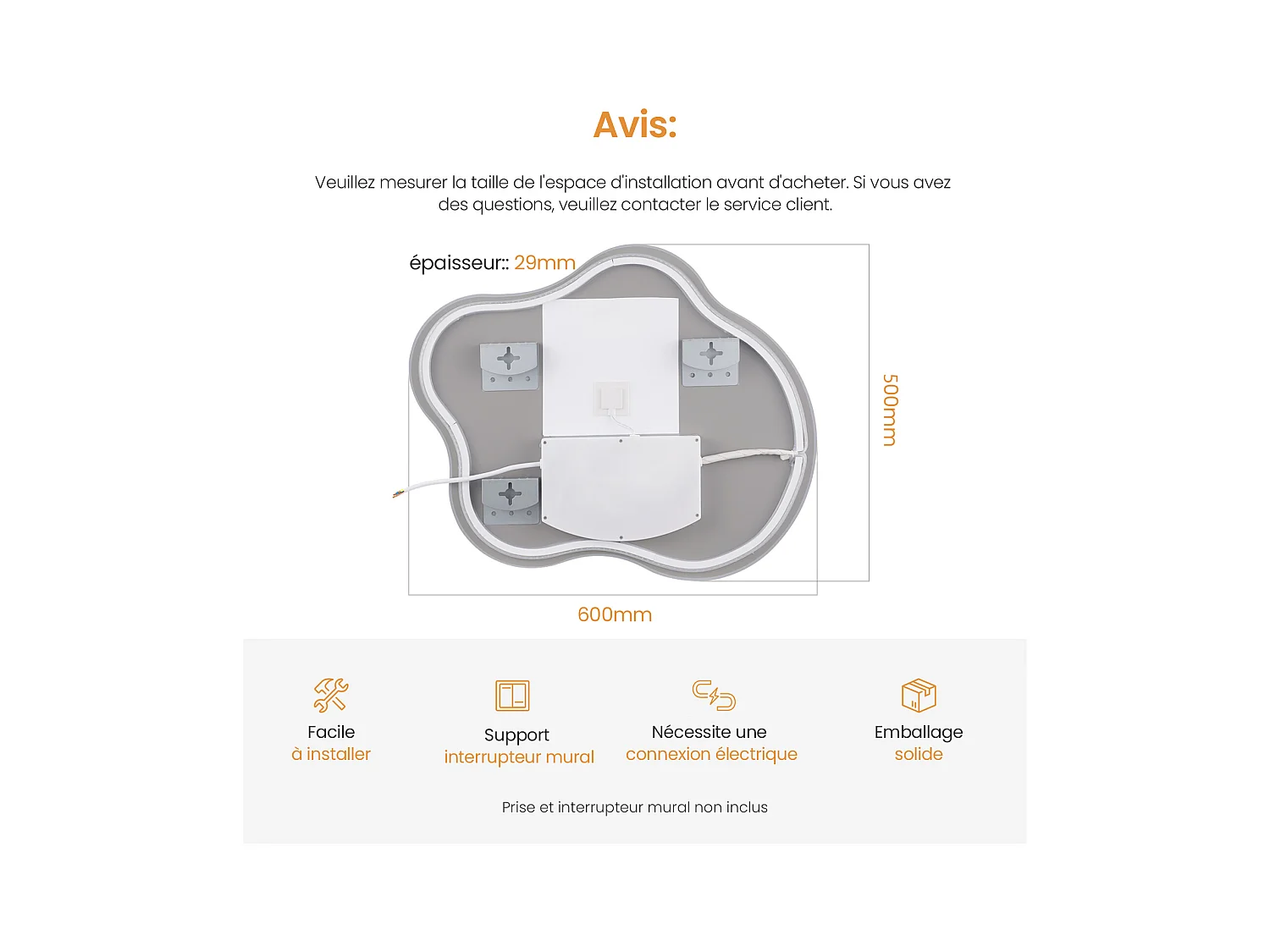 Avis:

Veuillez mesurer la taille de l'espace d'installation avant d'acheter. Si vous avez des questions, veuillez contacter le service client.

épaisseur:: 29mm

500mm

600mm

Facile
à installer

Support
interrupteur mural

Nécessite une
connexion électrique

Emballage
solide

Prise et interrupteur mural non inclus