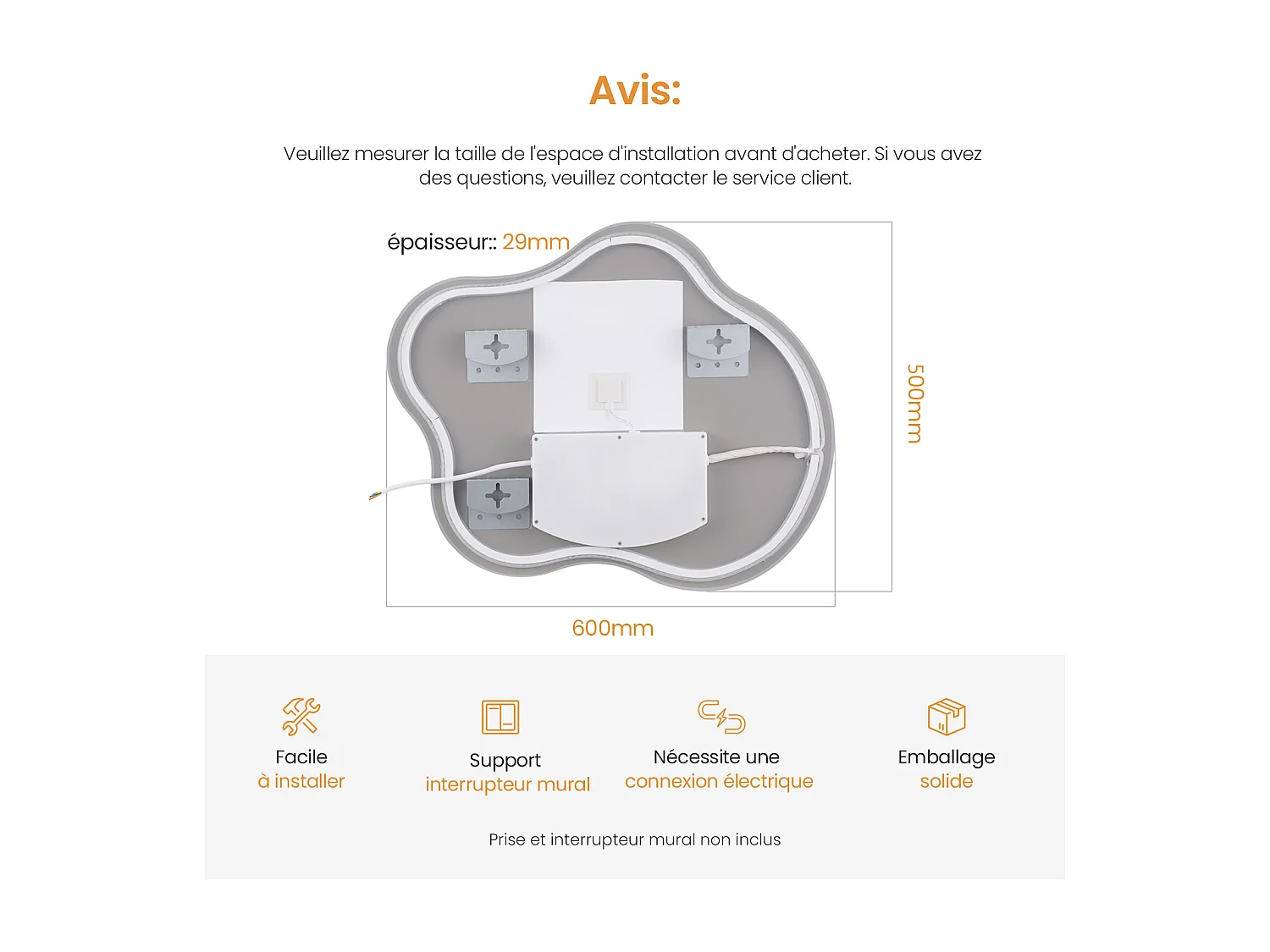 Avis:

Veuillez mesurer la taille de l'espace d'installation avant d'acheter. Si vous avez des questions, veuillez contacter le service client.

épaisseur:: 29mm

500mm

600mm

Facile
à installer

Support
interrupteur mural

Nécessite une
connexion électrique

Emballage
solide

Prise et interrupteur mural non inclus