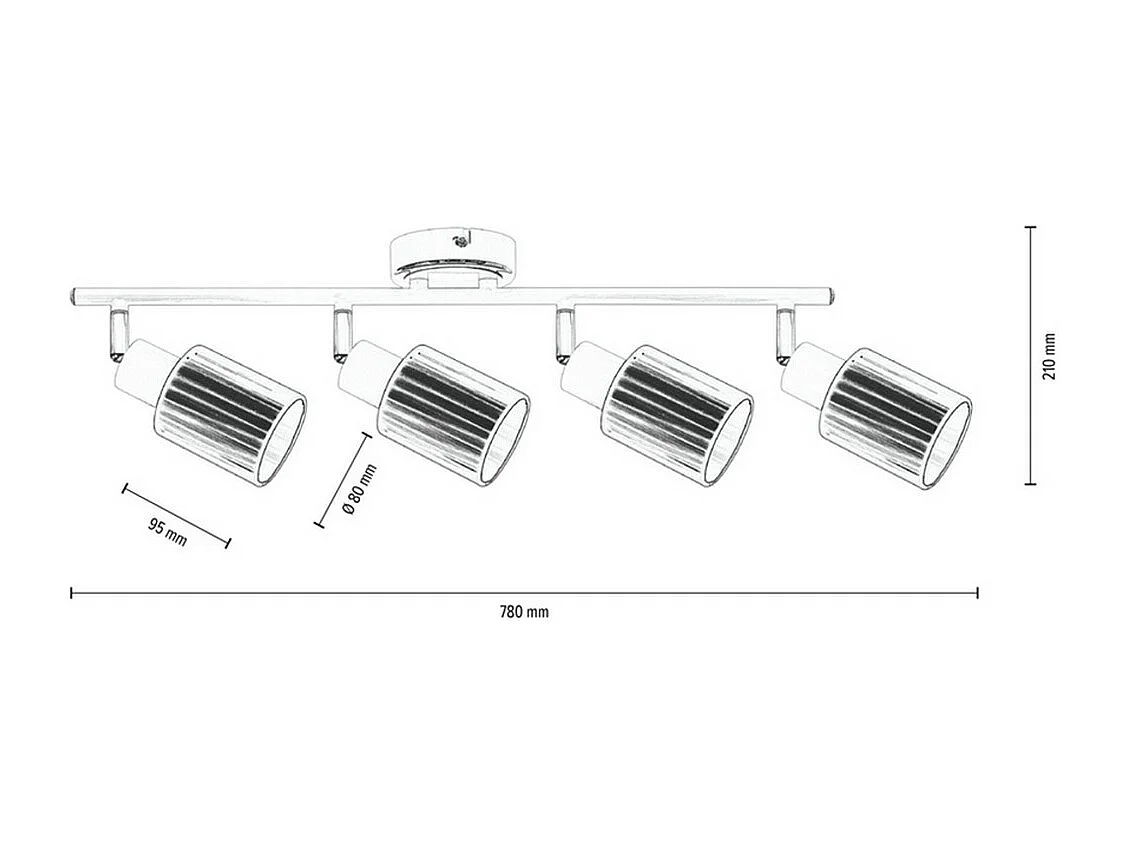 210 mm

Ø 80 mm

95 mm

780 mm