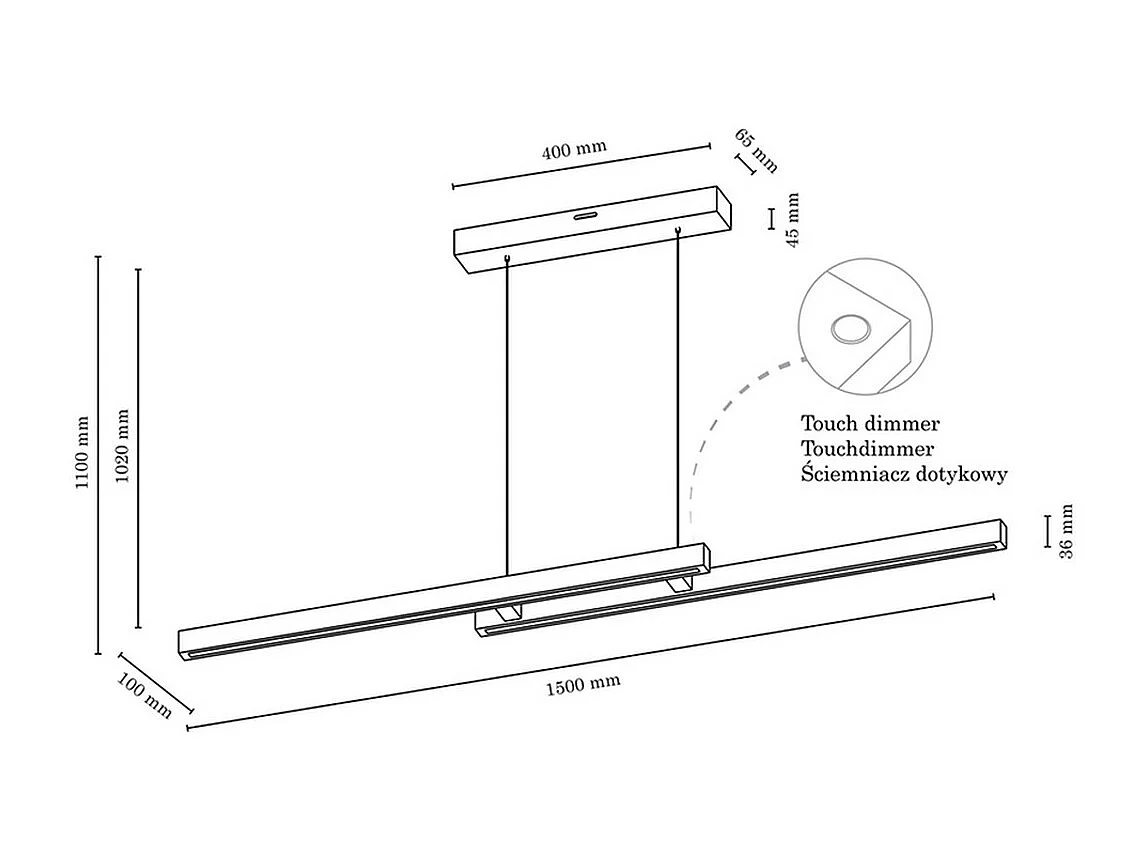 400 mm
65 mm
45 mm
1100 mm
1020 mm
Touch dimmer
Touchdimmer
Ściemniacz dotykowy
36 mm
100 mm
1500 mm