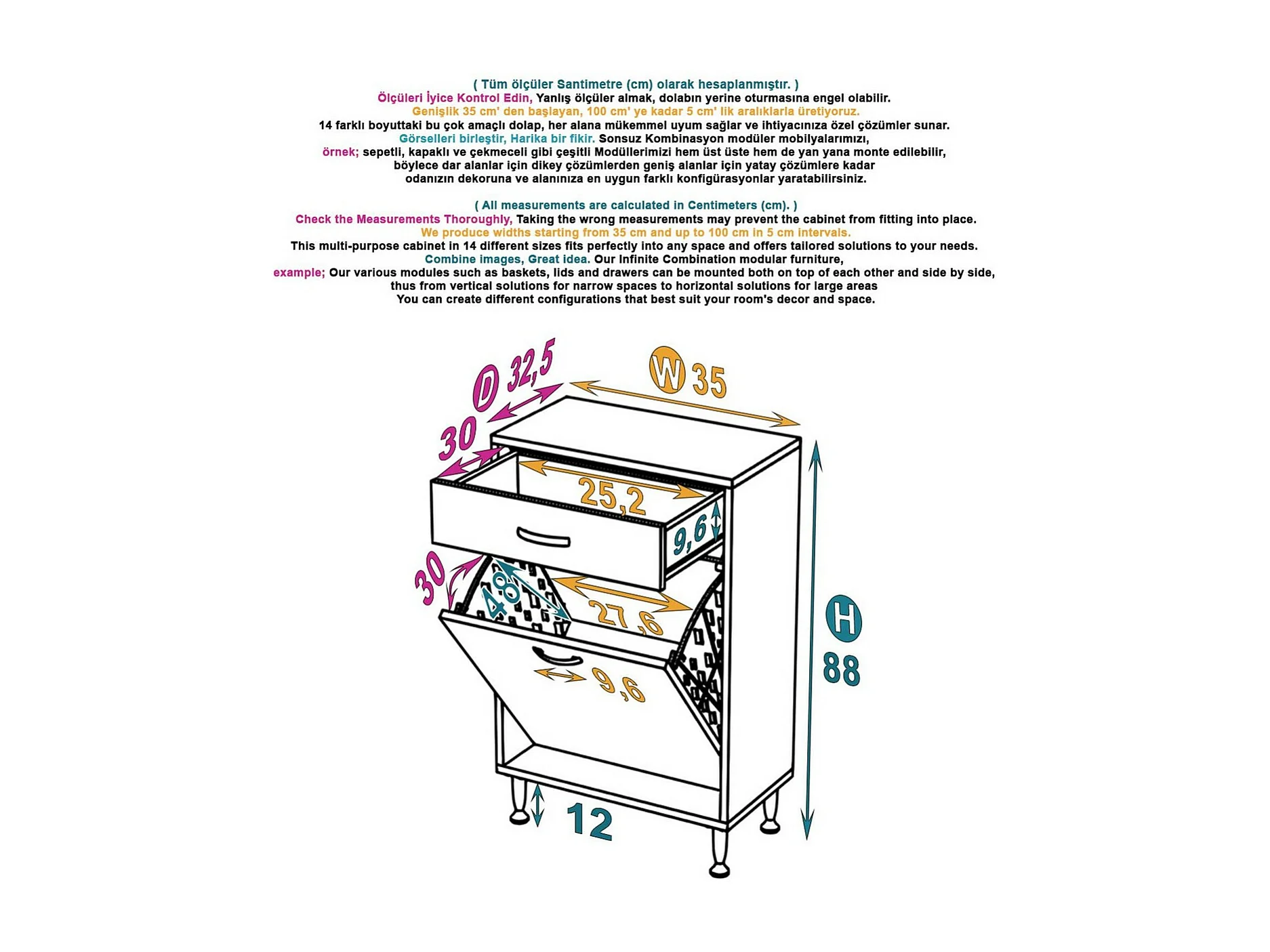 ( Tüm ölçüler Santimetre (cm) olarak hesaplanmıştır. )
Ölçüleri İyice Kontrol Edin, Yanlış ölçüler almak, dolabın yerine oturmasına engel olabilir.
Genişlik 35 cm' den başlayan, 100 cm' ye kadar 5 cm' lik aralıklarla üretiyoruz.
14 farklı boyuttaki bu çok amaçlı dolap, her alana mükemmel uyum sağlar ve ihtiyacınıza özel çözümler sunar.
Görselleri birleştir, Harika bir fikir. Sonsuz Kombinasyon modüler mobilyalarımızı,
örnek; sepetli, kapaklı ve çekmeceli gibi çeşitli Modüllerimizi hem üst üste hem de yan yana monte edilebilir,
böylece dar alanlar için dikey çözümlerden geniş alanlar için yatay çözümlere kadar
odanızın dekoruna ve alanınıza en uygun farklı konfigürasyonlar yaratabilirsiniz.

( All measurements are calculated in Centimeters (cm). )
Check the Measurements Thoroughly, Taking the wrong measurements may prevent the cabinet from fitting into place.
We produce widths starting from 35 cm and up to 100 cm in 5 cm intervals.
This multi-purpose cabinet in 14 different sizes fits perfectly into any space and offers tailored solutions to your needs.
Combine images, Great idea. Our Infinite Combination modular furniture,
example; Our various modules such as baskets, lids and drawers can be mounted both on top of each other and side by side,
thus from vertical solutions for narrow spaces to horizontal solutions for large areas
You can create different configurations that best suit your room's decor and space.

D 32,5
W 35
30
25,2
9,6
30
48
27,6
9,6
H
88
12