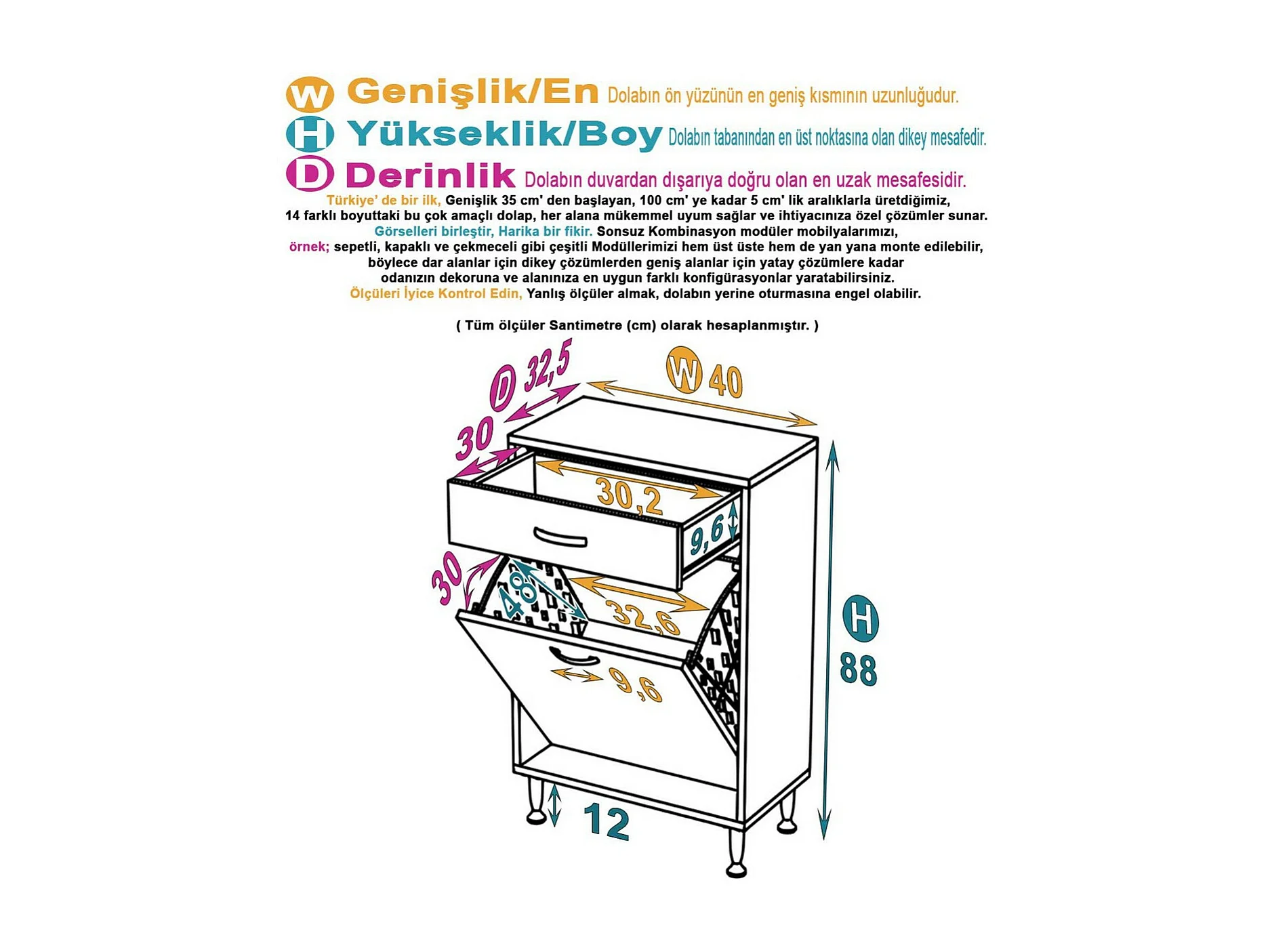 W Genişlik/En Dolabın ön yüzünün en geniş kısmının uzunluğudur.
H Yükseklik/Boy Dolabın tabanından en üst noktasına olan dikey mesafedir.
D Derinlik Dolabın duvardan dışarıya doğru olan en uzak mesafesidir.

Türkiye' de bir ilk, Genişlik 35 cm' den başlayan, 100 cm' ye kadar 5 cm' lik aralıklarla ürettiğimiz, 14 farklı boyuttaki bu çok amaçlı dolap, her alana mükemmel uyum sağlar ve ihtiyacınıza özel çözümler sunar.
Görselleri birleştir, Harika bir fikir. Sonsuz Kombinasyon modüler mobilyalarımızı,
örnek; sepetli, kapaklı ve çekmeceli gibi çeşitli Modüllerimizi hem üst üste hem de yan yana monte edilebilir, böylece dar alanlar için dikey çözümlerden geniş alanlar için yatay çözümlere kadar odanızın dekoruna ve alanınıza en uygun farklı konfigürasyonlar yaratabilirsiniz.
Ölçüleri İyice Kontrol Edin, Yanlış ölçüler almak, dolabın yerine oturmasına engel olabilir.

( Tüm ölçüler Santimetre (cm) olarak hesaplanmıştır. )

D 32,5
W 40
30
30,2
9,6
30
48
32,6
9,6
H 88
12