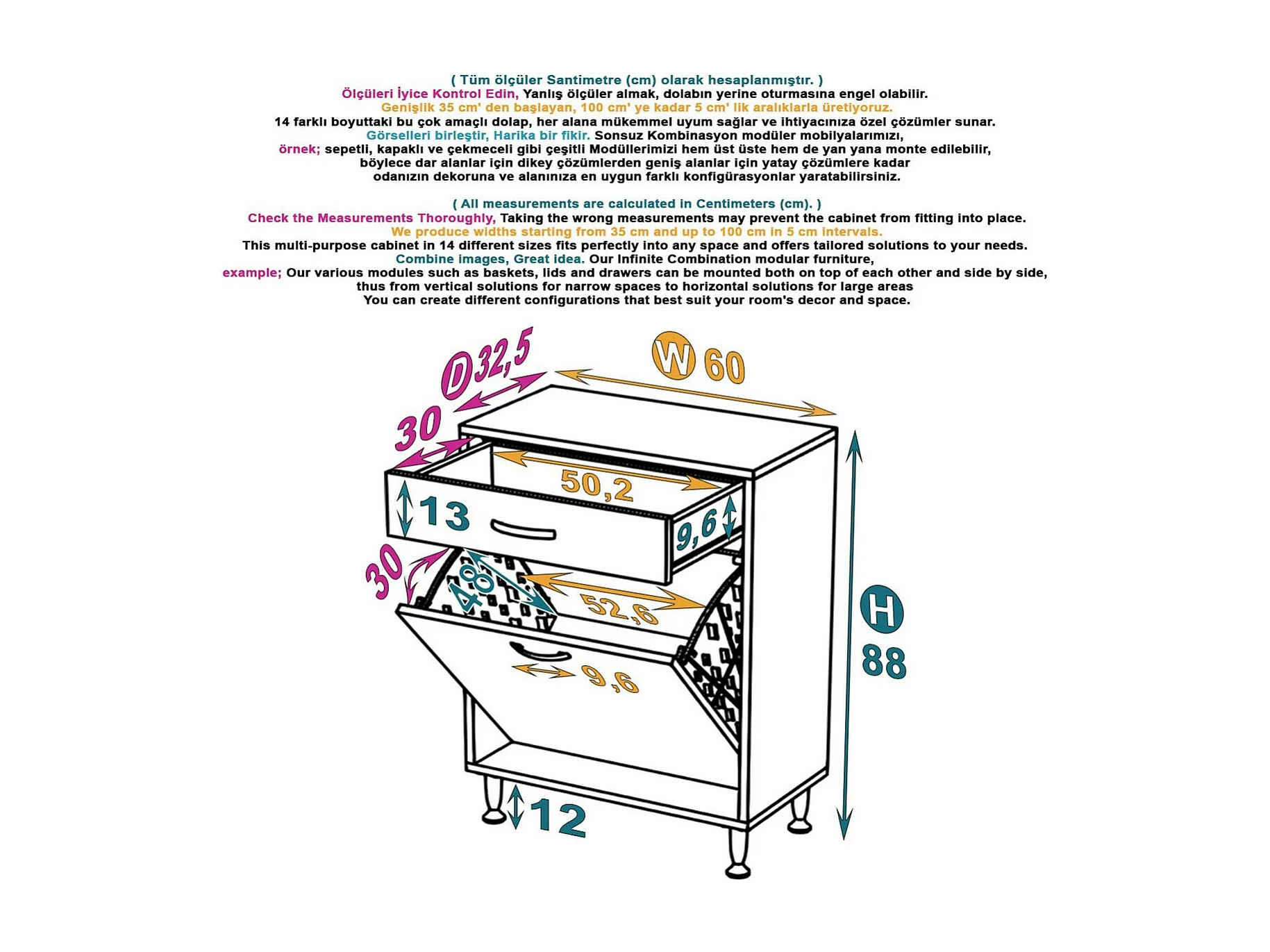 ( Tüm ölçüler Santimetre (cm) olarak hesaplanmıştır. )
Ölçüleri İyice Kontrol Edin, Yanlış ölçüler almak, dolabın yerine oturmasına engel olabilir.
Genişlik 35 cm' den başlayan, 100 cm' ye kadar 5 cm' lik aralıklarla üretiyoruz.
14 farklı boyuttaki bu çok amaçlı dolap, her alana mükemmel uyum sağlar ve ihtiyacınıza özel çözümler sunar.
Görselleri birleştir, Harika bir fikir. Sonsuz Kombinasyon modüler mobilyalarımızı,
örnek; sepetli, kapaklı ve çekmeceli gibi çeşitli Modüllerimizi hem üst üste hem de yan yana monte edilebilir,
böylece dar alanlar için dikey çözümlerden geniş alanlar için yatay çözümlere kadar
odanızın dekoruna ve alanınıza en uygun farklı konfigürasyonlar yaratabilirsiniz.

( All measurements are calculated in Centimeters (cm). )
Check the Measurements Thoroughly, Taking the wrong measurements may prevent the cabinet from fitting into place.
We produce widths starting from 35 cm and up to 100 cm in 5 cm intervals.
This multi-purpose cabinet in 14 different sizes fits perfectly into any space and offers tailored solutions to your needs.
Combine images, Great idea. Our Infinite Combination modular furniture,
example; Our various modules such as baskets, lids and drawers can be mounted both on top of each other and side by side,
thus from vertical solutions for narrow spaces to horizontal solutions for large areas
You can create different configurations that best suit your room's decor and space.

D 32,5
W 60
30
50,2
13
9,6
30
48
52,6
9,6
H 88
12