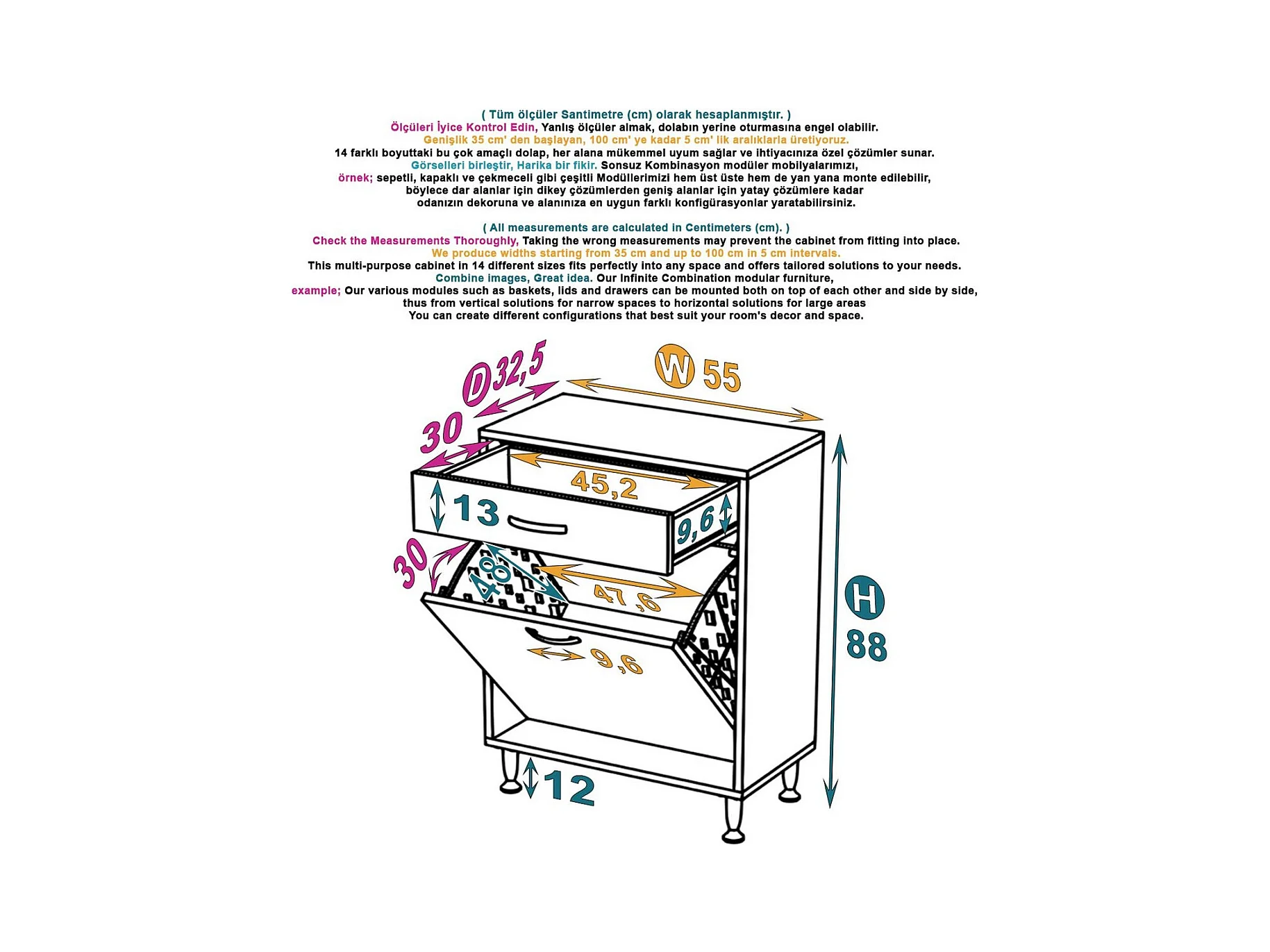 ( Tüm ölçüler Santimetre (cm) olarak hesaplanmıştır. )
Ölçüleri İyice Kontrol Edin, Yanlış ölçüler almak, dolabın yerine oturmasına engel olabilir.
Genişlik 35 cm' den başlayan, 100 cm' ye kadar 5 cm' lik aralıklarla üretiyoruz.
14 farklı boyuttaki bu çok amaçlı dolap, her alana mükemmel uyum sağlar ve ihtiyacınıza özel çözümler sunar.
Görselleri birleştir, Harika bir fikir. Sonsuz Kombinasyon modüler mobilyalarımızı,
örnek; sepetli, kapaklı ve çekmeceli gibi çeşitli Modüllerimizi hem üst üste hem de yan yana monte edilebilir,
böylece dar alanlar için dikey çözümlerden geniş alanlar için yatay çözümlere kadar
odanızın dekoruna ve alanınıza en uygun farklı konfigürasyonlar yaratabilirsiniz.

( All measurements are calculated in Centimeters (cm). )
Check the Measurements Thoroughly, Taking the wrong measurements may prevent the cabinet from fitting into place.
We produce widths starting from 35 cm and up to 100 cm in 5 cm intervals.
This multi-purpose cabinet in 14 different sizes fits perfectly into any space and offers tailored solutions to your needs.
Combine images, Great idea. Our Infinite Combination modular furniture,
example; Our various modules such as baskets, lids and drawers can be mounted both on top of each other and side by side,
thus from vertical solutions for narrow spaces to horizontal solutions for large areas
You can create different configurations that best suit your room's decor and space.

D 32,5
W 55
30
45,2
13
9,6
30
48
47,6
9,6
H 88
12