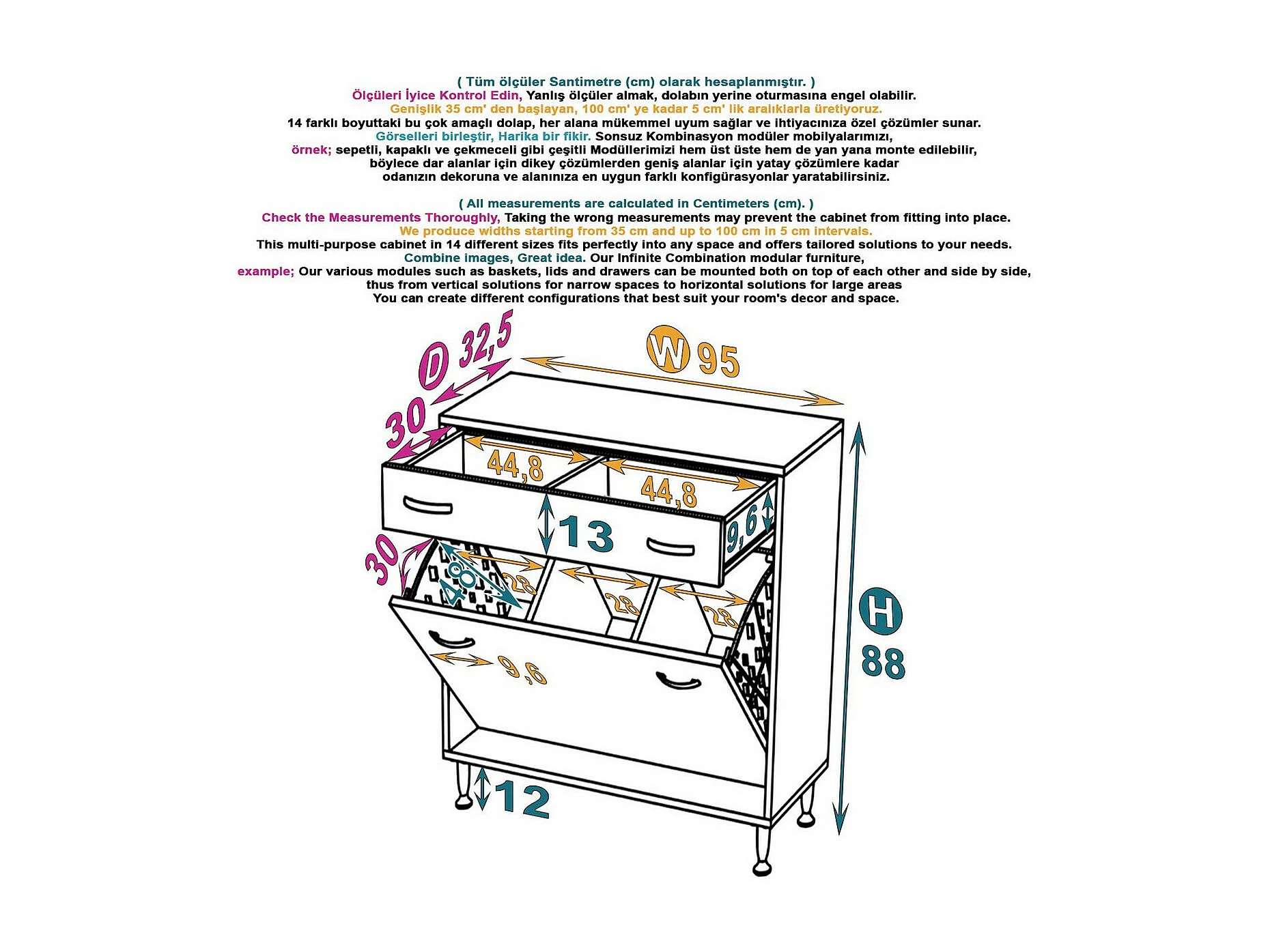 ( Tüm ölçüler Santimetre (cm) olarak hesaplanmıştır. )
Ölçüleri İyice Kontrol Edin, Yanlış ölçüler almak, dolabın yerine oturmasına engel olabilir.
Genişlik 35 cm' den başlayan, 100 cm' ye kadar 5 cm' lik aralıklarla üretiyoruz.
14 farklı boyuttaki bu çok amaçlı dolap, her alana mükemmel uyum sağlar ve ihtiyacınıza özel çözümler sunar.
Görselleri birleştir, Harika bir fikir. Sonsuz Kombinasyon modüler mobilyalarımızı,
örnek; sepetli, kapaklı ve çekmeceli gibi çeşitli Modüllerimizi hem üst üste hem de yan yana monte edilebilir,
böylece dar alanlar için dikey çözümlerden geniş alanlar için yatay çözümlere kadar
odanızın dekoruna ve alanınıza en uygun farklı konfigürasyonlar yaratabilirsiniz.

( All measurements are calculated in Centimeters (cm). )
Check the Measurements Thoroughly, Taking the wrong measurements may prevent the cabinet from fitting into place.
We produce widths starting from 35 cm and up to 100 cm in 5 cm intervals.
This multi-purpose cabinet in 14 different sizes fits perfectly into any space and offers tailored solutions to your needs.
Combine images, Great idea. Our Infinite Combination modular furniture,
example; Our various modules such as baskets, lids and drawers can be mounted both on top of each other and side by side,
thus from vertical solutions for narrow spaces to horizontal solutions for large areas
You can create different configurations that best suit your room's decor and space.

D 32,5
W 95
30
44,8
44,8
13
9,6
30
48
28
28
28
9,6
H 88
12