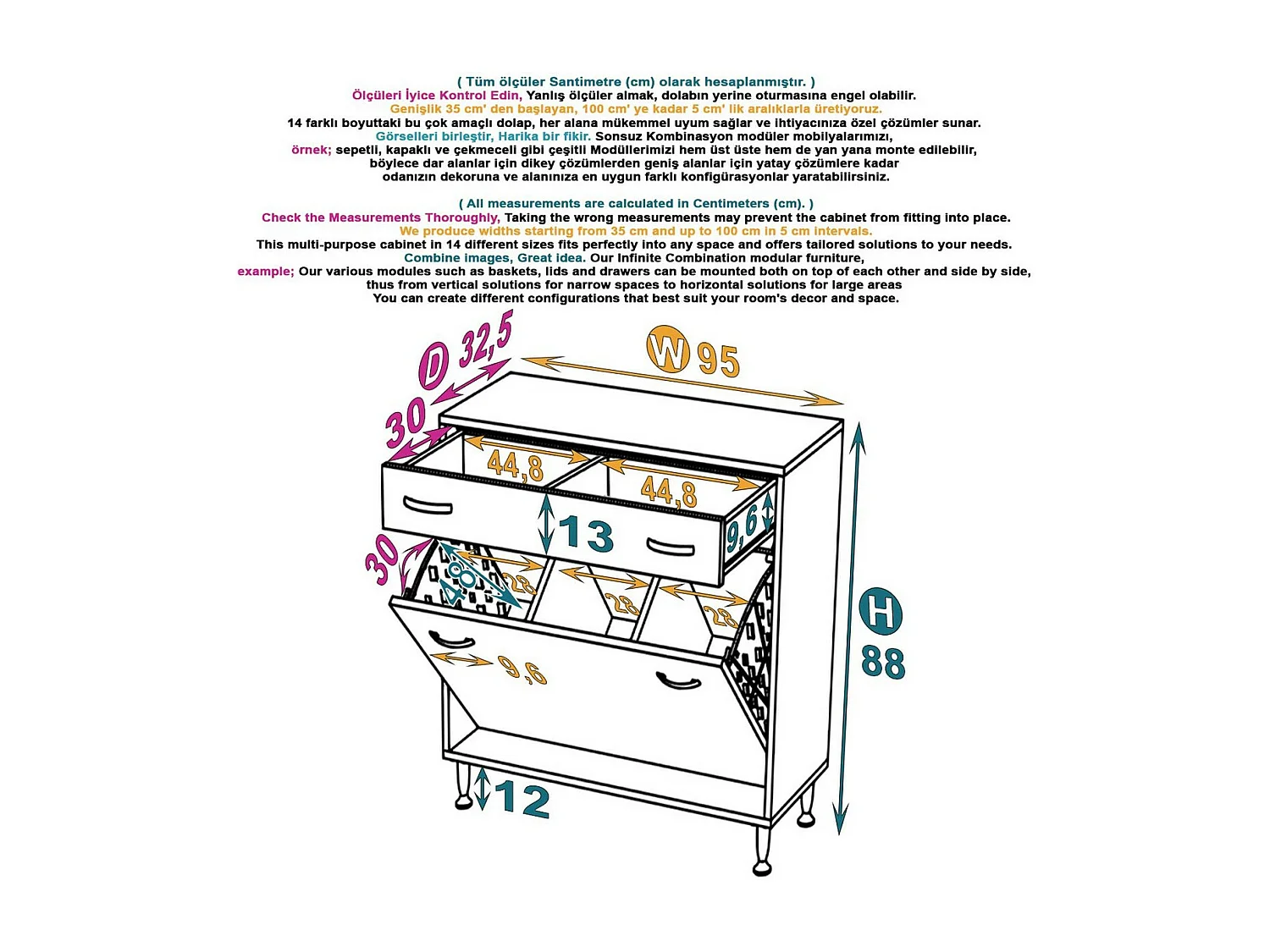 ( Tüm ölçüler Santimetre (cm) olarak hesaplanmıştır. )
Ölçüleri İyice Kontrol Edin, Yanlış ölçüler almak, dolabın yerine oturmasına engel olabilir.
Genişlik 35 cm' den başlayan, 100 cm' ye kadar 5 cm' lik aralıklarla üretiyoruz.
14 farklı boyuttaki bu çok amaçlı dolap, her alana mükemmel uyum sağlar ve ihtiyacınıza özel çözümler sunar.
Görselleri birleştir, Harika bir fikir. Sonsuz Kombinasyon modüler mobilyalarımızı,
örnek; sepetli, kapaklı ve çekmeceli gibi çeşitli Modüllerimizi hem üst üste hem de yan yana monte edilebilir,
böylece dar alanlar için dikey çözümlerden geniş alanlar için yatay çözümlere kadar
odanızın dekoruna ve alanınıza en uygun farklı konfigürasyonlar yaratabilirsiniz.

( All measurements are calculated in Centimeters (cm). )
Check the Measurements Thoroughly, Taking the wrong measurements may prevent the cabinet from fitting into place.
We produce widths starting from 35 cm and up to 100 cm in 5 cm intervals.
This multi-purpose cabinet in 14 different sizes fits perfectly into any space and offers tailored solutions to your needs.
Combine images, Great idea. Our Infinite Combination modular furniture,
example; Our various modules such as baskets, lids and drawers can be mounted both on top of each other and side by side,
thus from vertical solutions for narrow spaces to horizontal solutions for large areas
You can create different configurations that best suit your room's decor and space.

D 32,5
W 95
30
44,8
44,8
13
9,6
30
48
28
28
28
9,6
H 88
12