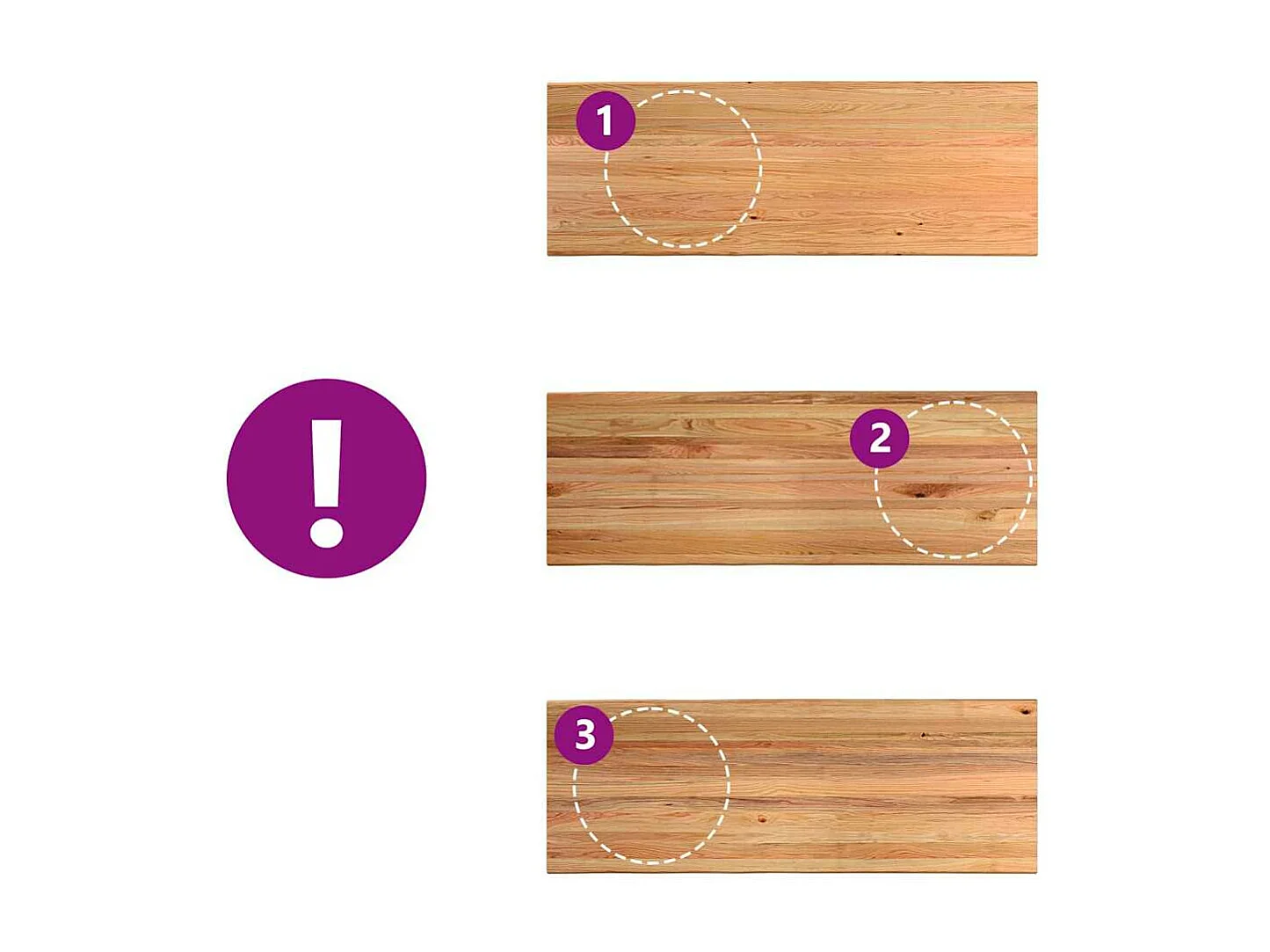 !

1

2

3