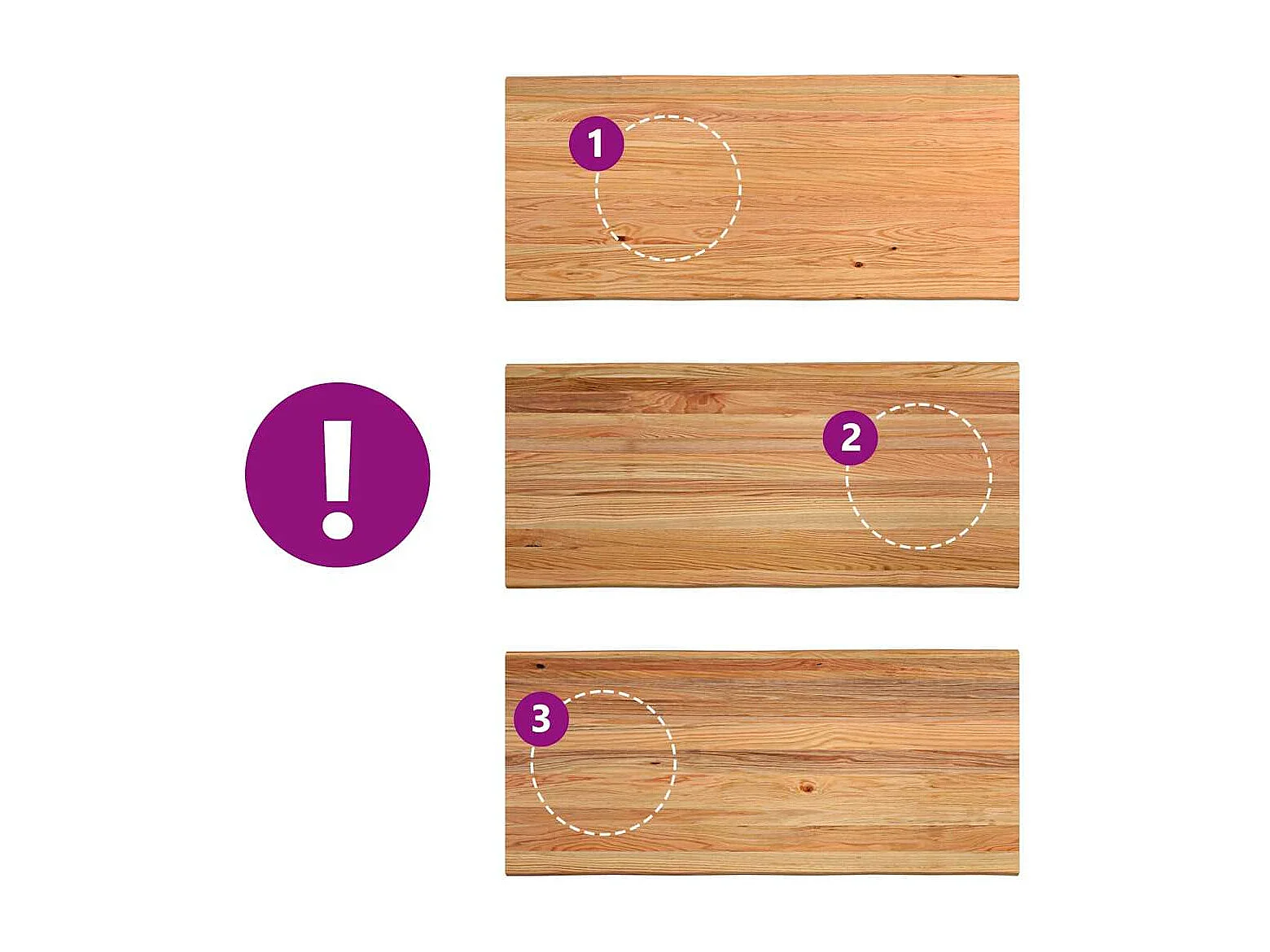 !
1
2
3