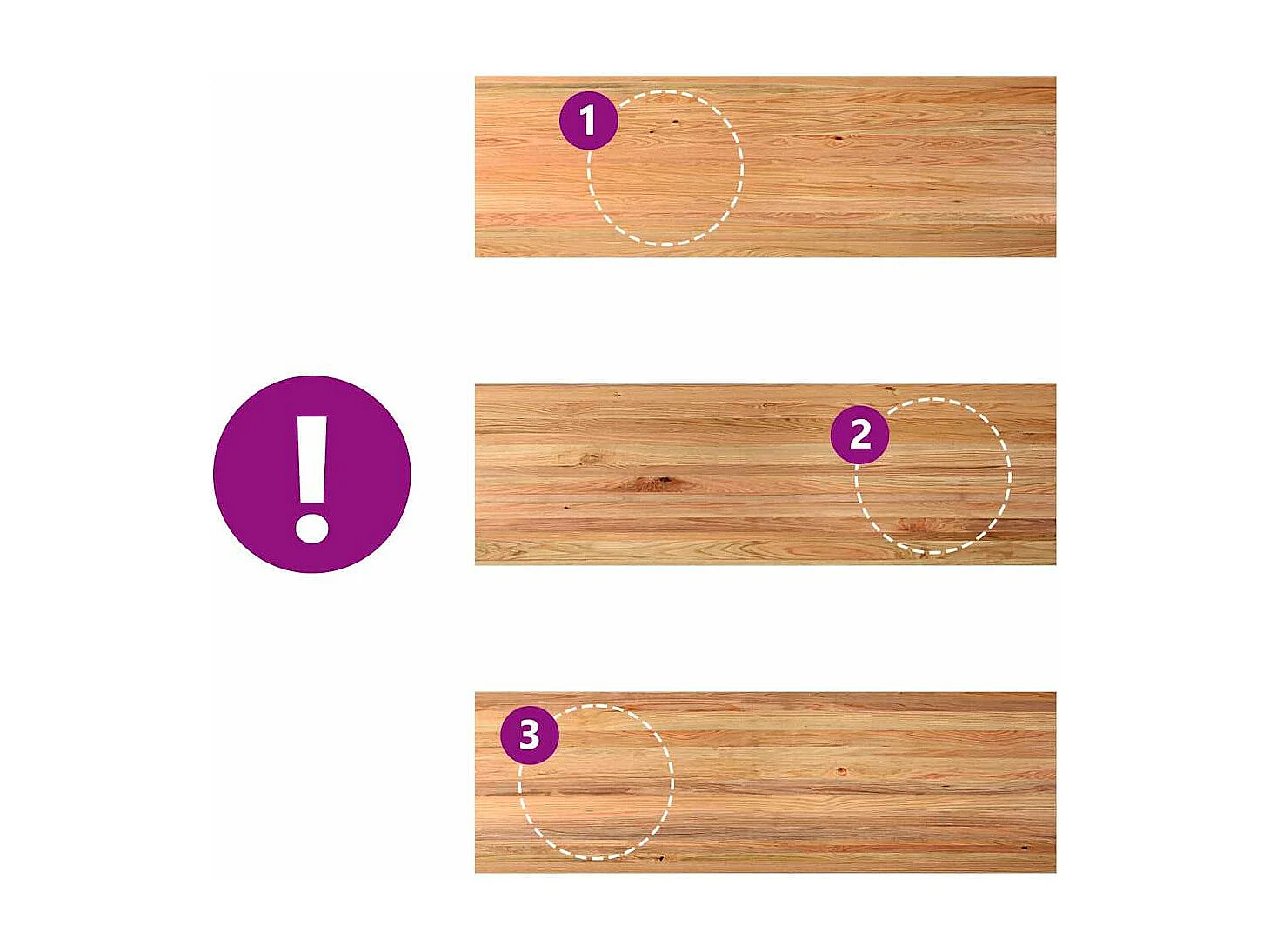 1

!

2

3