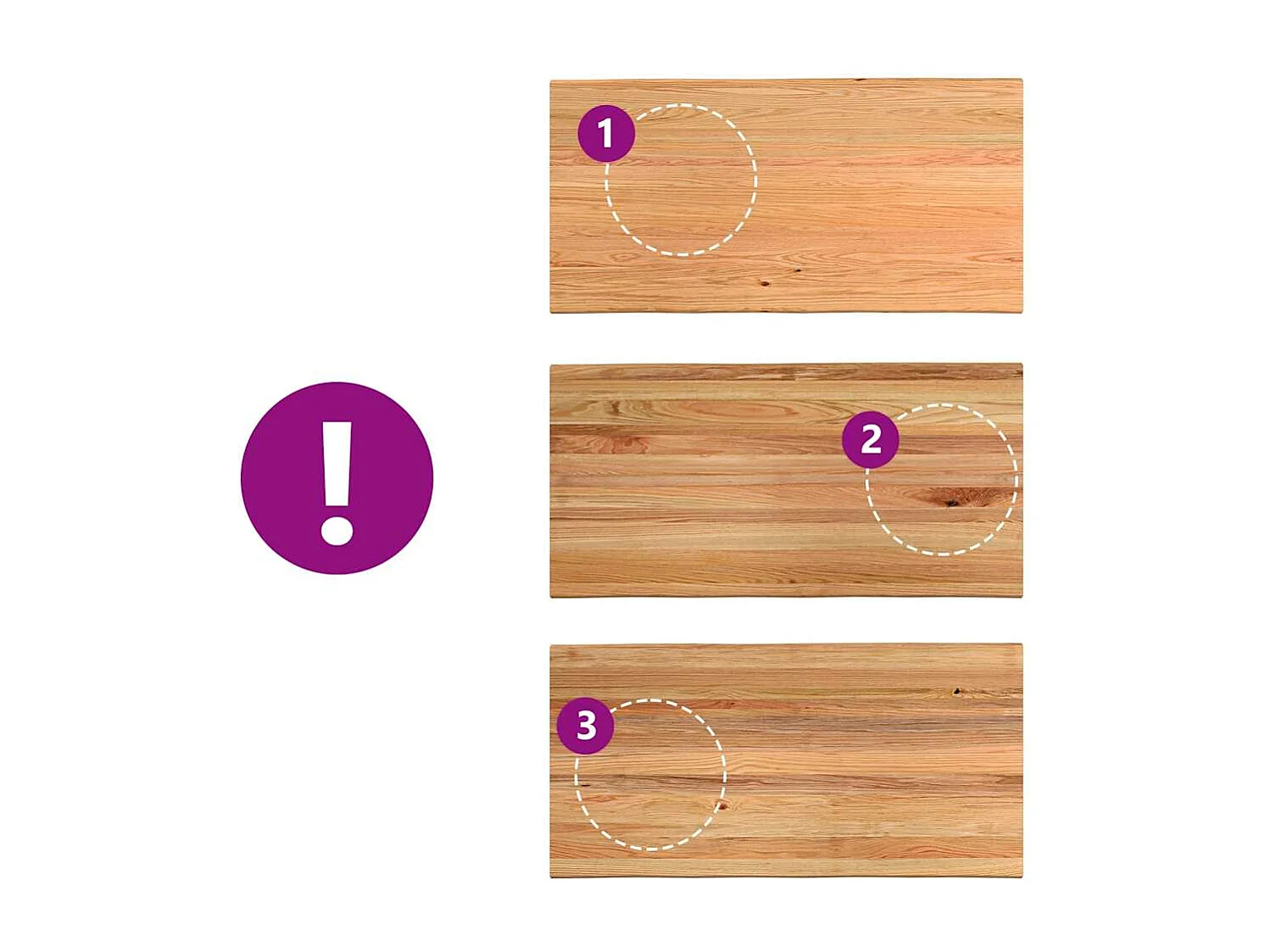 !

1

2

3