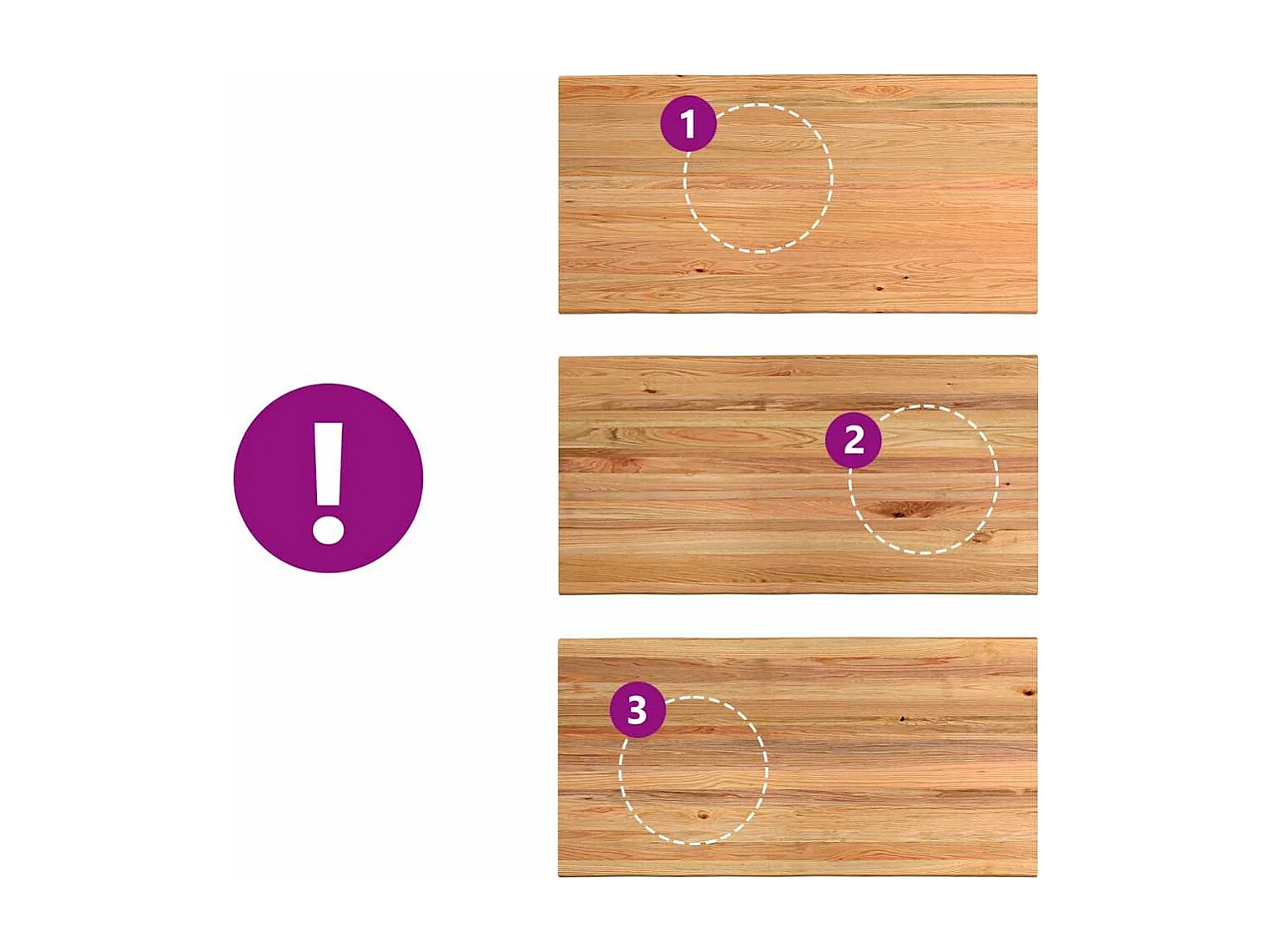 !

1

2

3