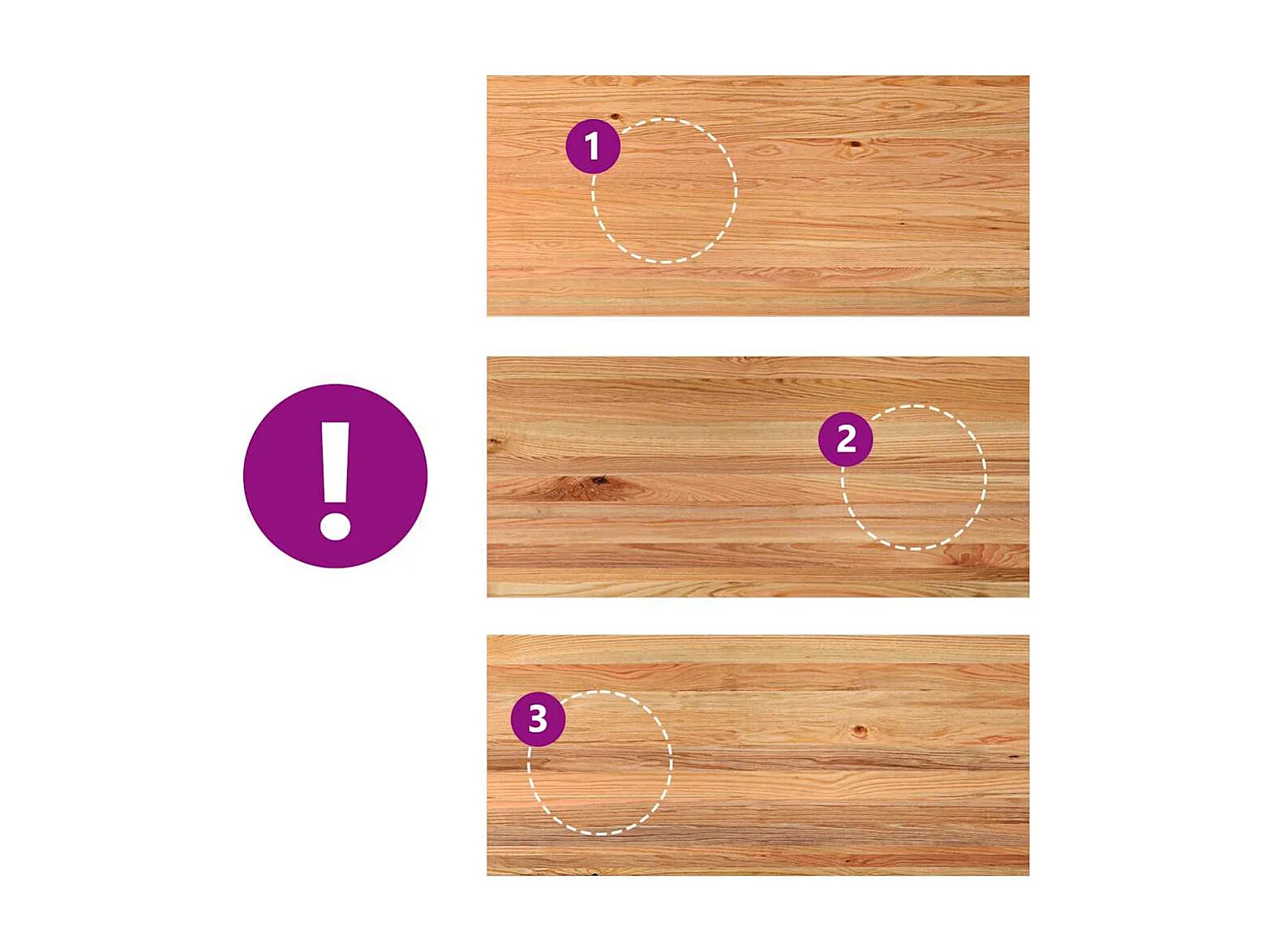 !

1

2

3