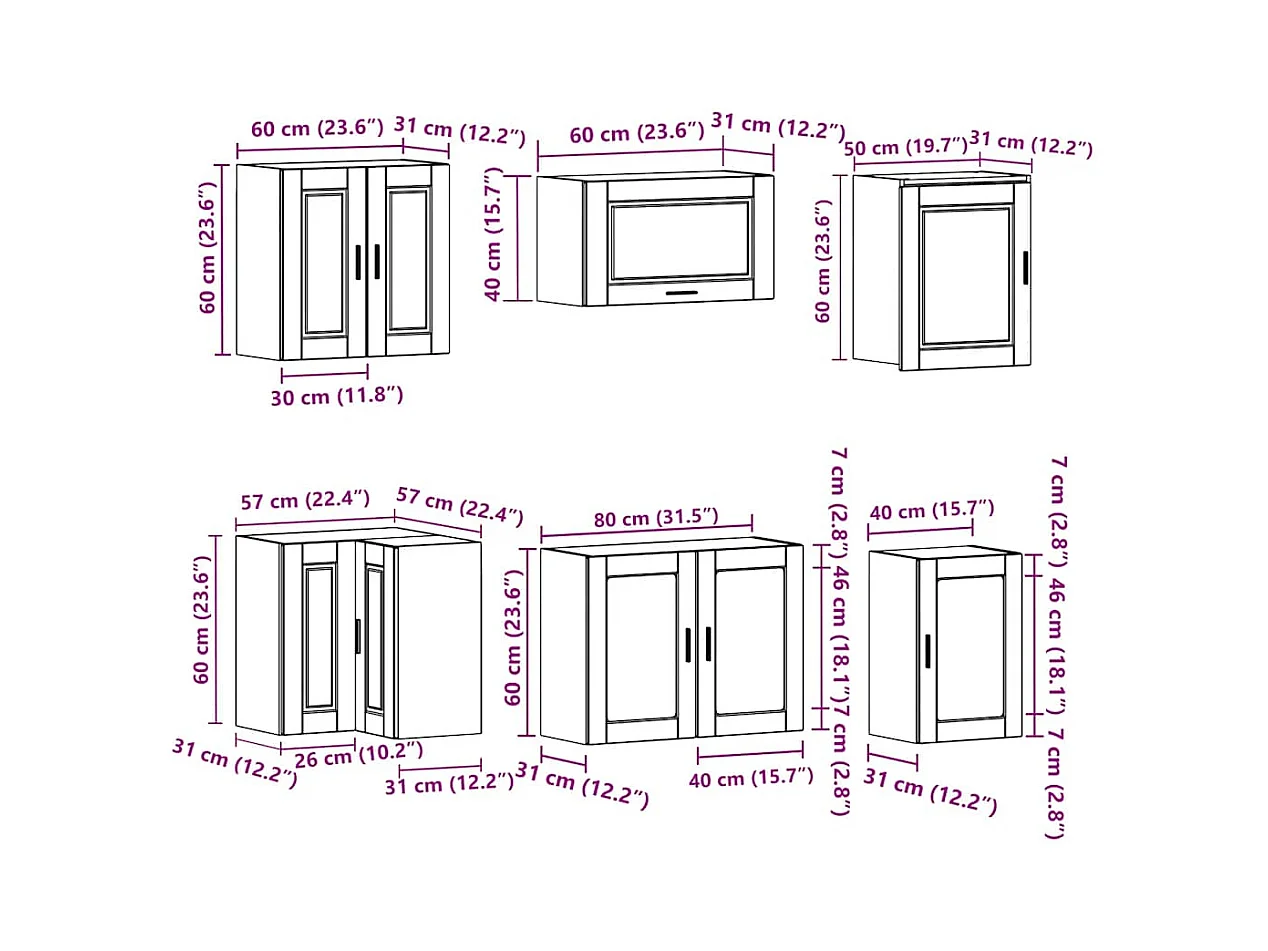 60 cm (23.6″)
31 cm (12.2″)
60 cm (23.6″)
30 cm (11.8″)

60 cm (23.6″)
31 cm (12.2″)
40 cm (15.7″)

50 cm (19.7″)
31 cm (12.2″)
60 cm (23.6″)

57 cm (22.4″)
57 cm (22.4″)
60 cm (23.6″)
31 cm (12.2″)
26 cm (10.2″)
31 cm (12.2″)

80 cm (31.5″)
60 cm (23.6″)
7 cm (2.8″)
46 cm (18.1″)
7 cm (2.8″)
31 cm (12.2″)
40 cm (15.7″)

40 cm (15.7″)
7 cm (2.8″)
46 cm (18.1″)
7 cm (2.8″)
31 cm (12.2″)