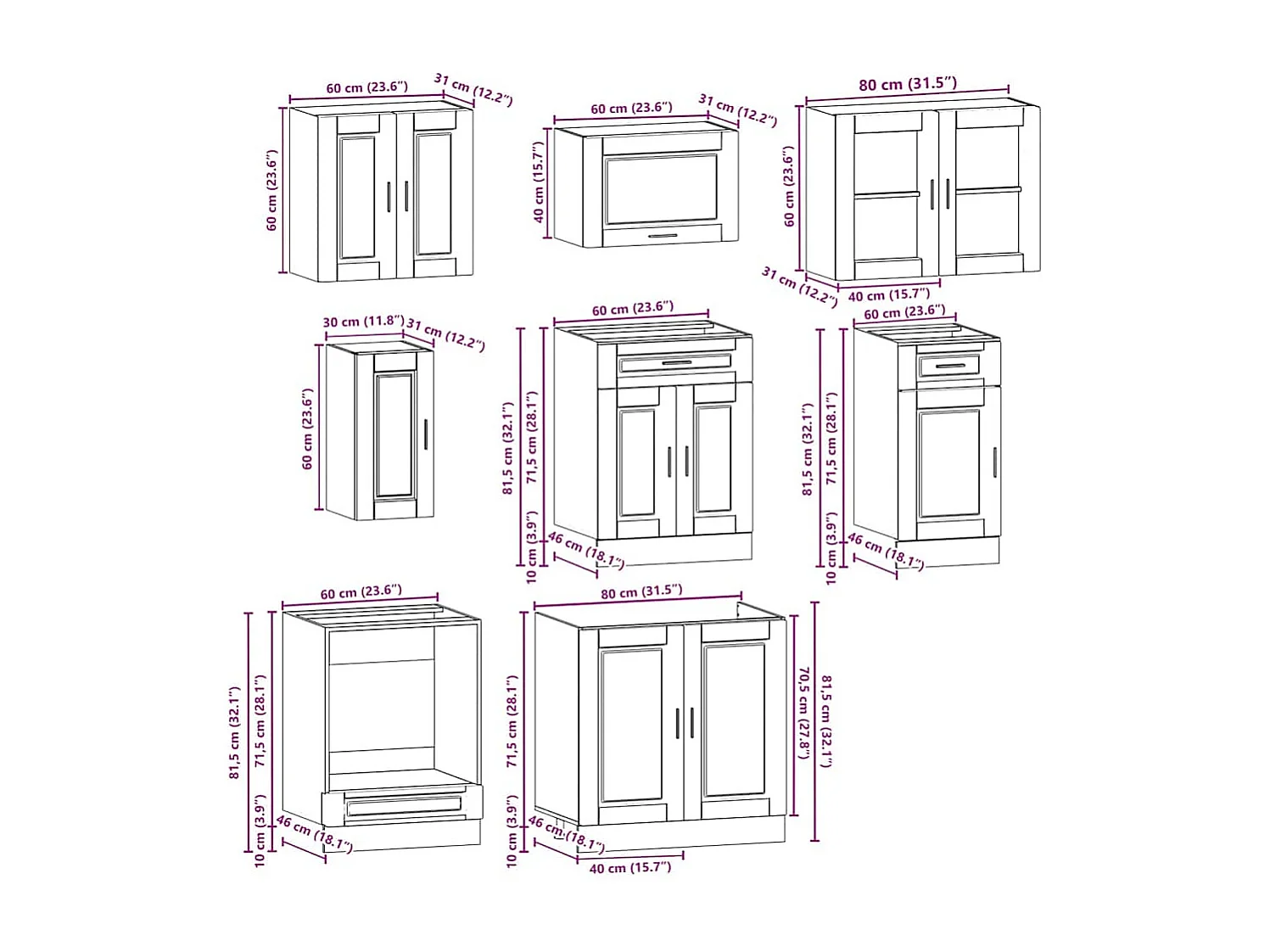 60 cm (23.6")
31 cm (12.2")
60 cm (23.6")

60 cm (23.6")
31 cm (12.2")
40 cm (15.7")

80 cm (31.5")
60 cm (23.6")
31 cm (12.2")
40 cm (15.7")

30 cm (11.8")
31 cm (12.2")
60 cm (23.6")

60 cm (23.6")
81,5 cm (32.1")
71,5 cm (28.1")
10 cm (3.9")
46 cm (18.1")

60 cm (23.6")
81,5 cm (32.1")
71,5 cm (28.1")
10 cm (3.9")
46 cm (18.1")

60 cm (23.6")
81,5 cm (32.1")
71,5 cm (28.1")
10 cm (3.9")
46 cm (18.1")

80 cm (31.5")
71,5 cm (28.1")
10 cm (3.9")
46 cm (18.1")
40 cm (15.7")
70,5 cm (27.8")
81,5 cm (32.1")