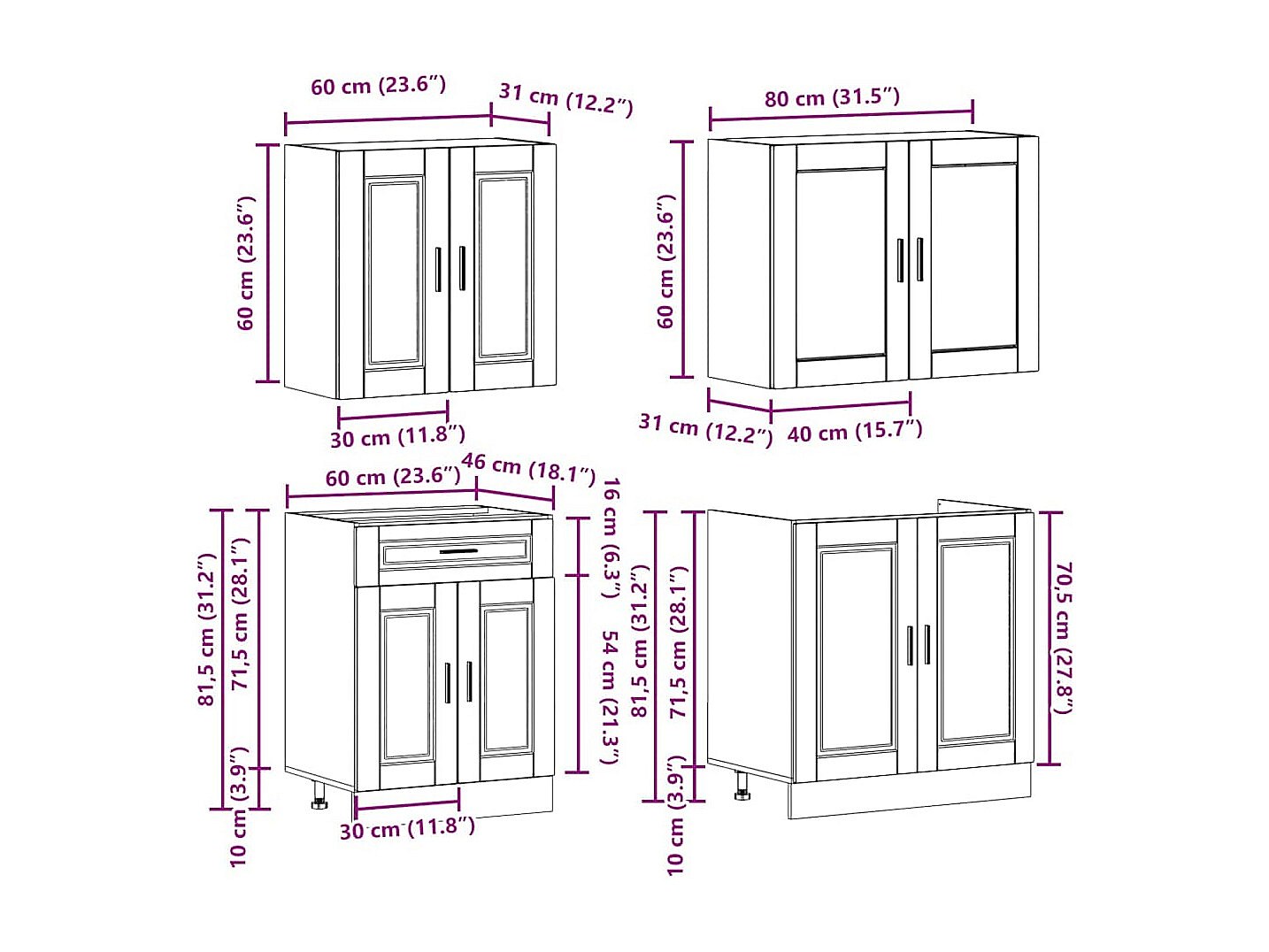 60 cm (23.6″)
31 cm (12.2″)
60 cm (23.6″)
30 cm (11.8″)

80 cm (31.5″)
60 cm (23.6″)
31 cm (12.2″)
40 cm (15.7″)

60 cm (23.6″)
46 cm (18.1″)
16 cm (6.3″)
54 cm (21.3″)
81,5 cm (31.2″)
71,5 cm (28.1″)
10 cm (3.9″)
30 cm (11.8″)

81,5 cm (31.2″)
71,5 cm (28.1″)
10 cm (3.9″)
70,5 cm (27.8″)