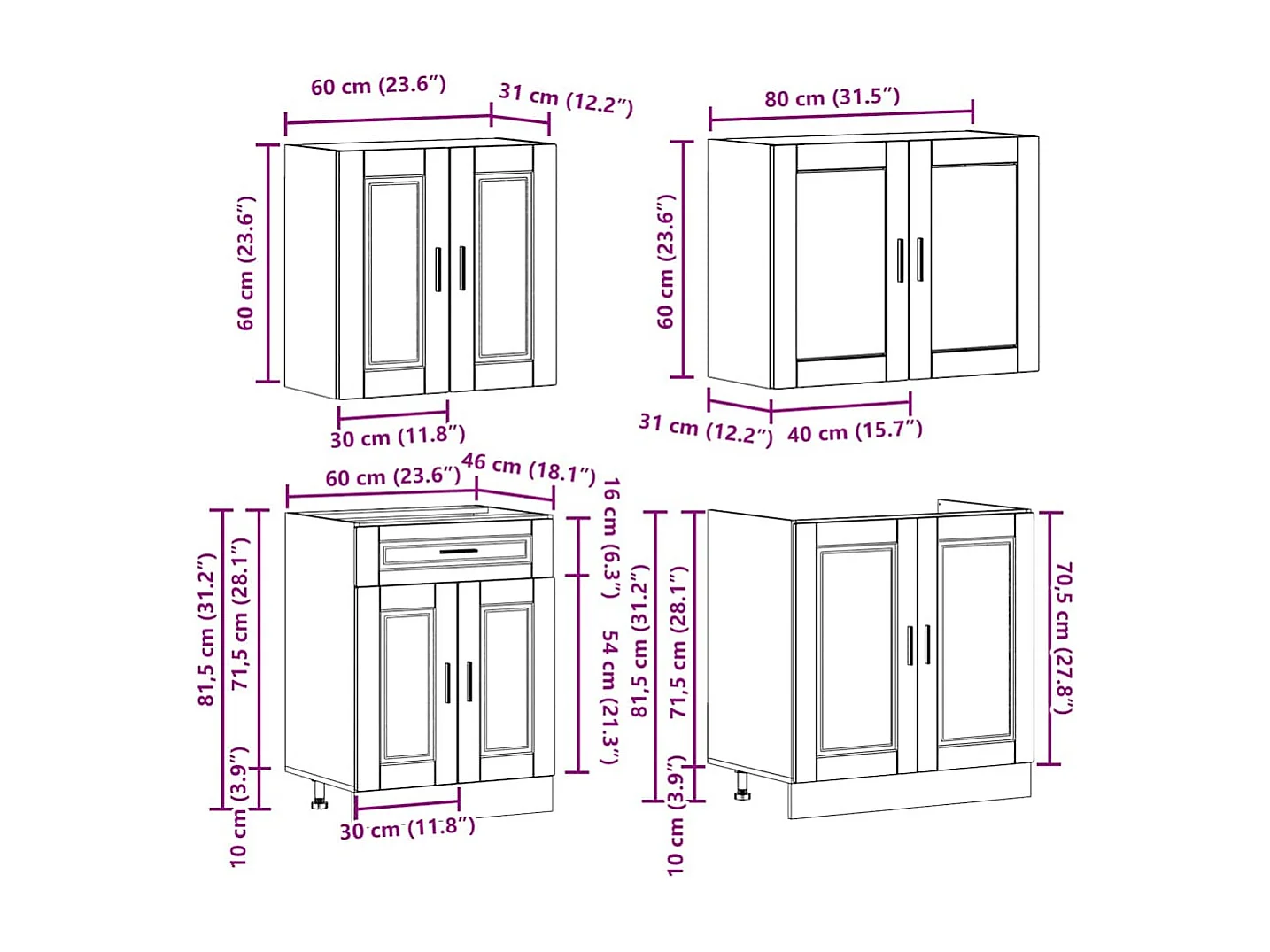 60 cm (23.6″)
31 cm (12.2″)
60 cm (23.6″)
30 cm (11.8″)

80 cm (31.5″)
60 cm (23.6″)
31 cm (12.2″)
40 cm (15.7″)

60 cm (23.6″)
46 cm (18.1″)
16 cm (6.3″)
54 cm (21.3″)
81,5 cm (31.2″)
71,5 cm (28.1″)
10 cm (3.9″)
30 cm (11.8″)

81,5 cm (31.2″)
71,5 cm (28.1″)
10 cm (3.9″)
70,5 cm (27.8″)