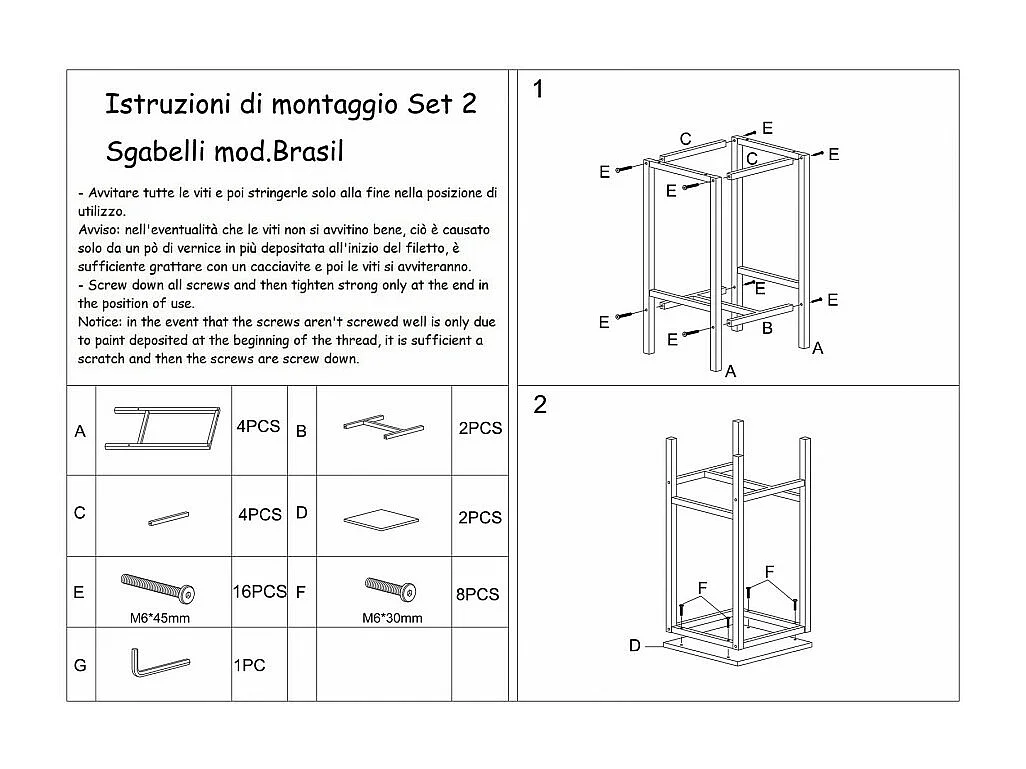 Istruzioni di montaggio Set 2

Sgabelli mod.Brasil

- Avvitare tutte le viti e poi stringerle solo alla fine nella posizione di utilizzo.
Avviso: nell'eventualità che le viti non si avvitino bene, ciò è causato solo da un pò di vernice in più depositata all'inizio del filetto, è sufficiente grattare con un cacciavite e poi le viti si avviteranno.
- Screw down all screws and then tighten strong only at the end in the position of use.
Notice: in the event that the screws aren't screwed well is only due to paint deposited at the beginning of the thread, it is sufficient a scratch and then the screws are screw down.

| A | | 4PCS | B | | 2PCS |
|---|---|---|---|---|---|
| C | | 4PCS | D | | 2PCS |
| E | M6*45mm | 16PCS | F | M6*30mm | 8PCS |
| G | | 1PC | | | |

1

C E C E E E E E E E B A A

2

F F D