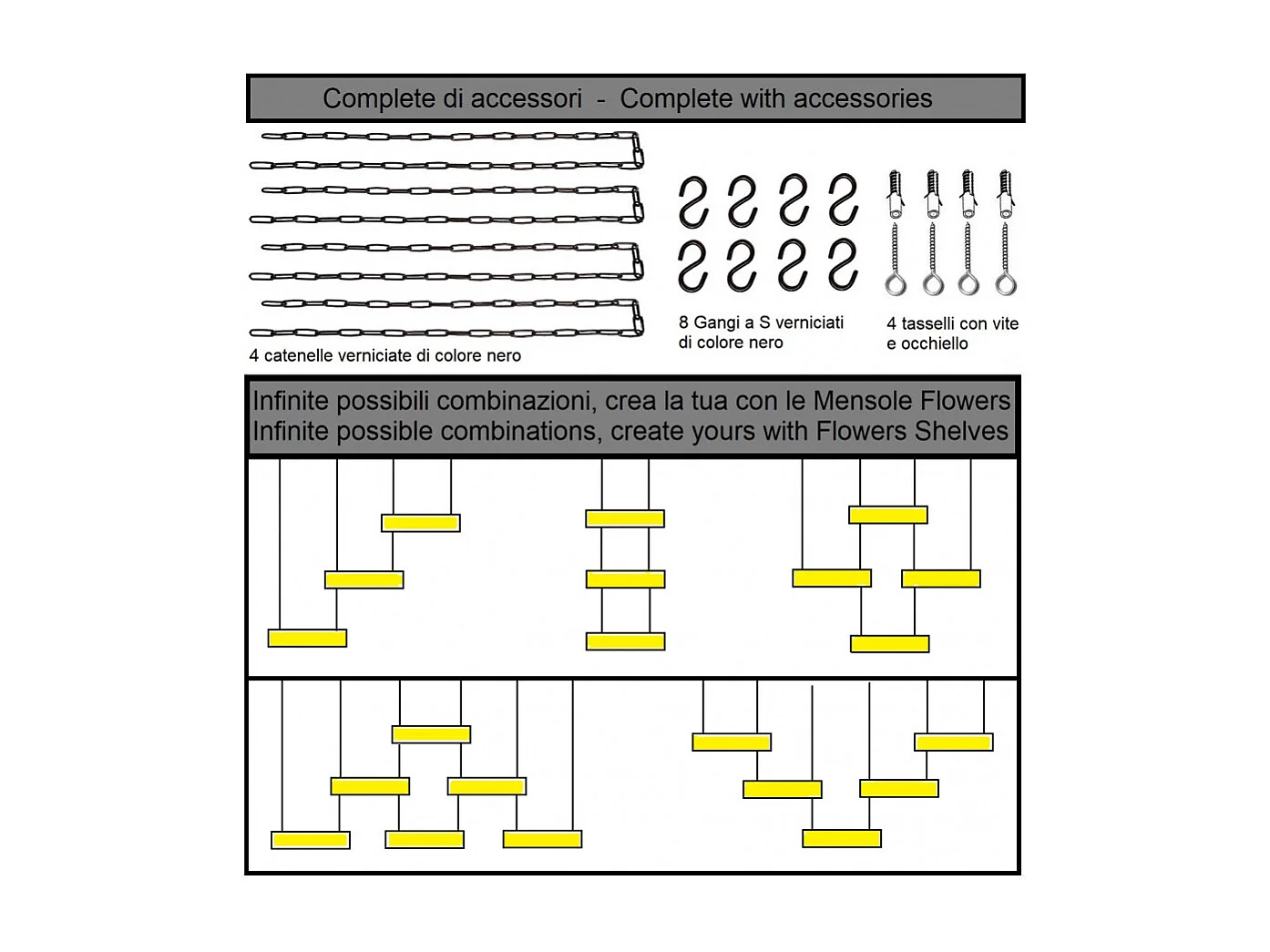 Complete di accessori - Complete with accessories

4 catenelle verniciate di colore nero

8 Gangi a S verniciati di colore nero

4 tasselli con vite e occhiello

Infinite possibili combinazioni, crea la tua con le Mensole Flowers
Infinite possible combinations, create yours with Flowers Shelves