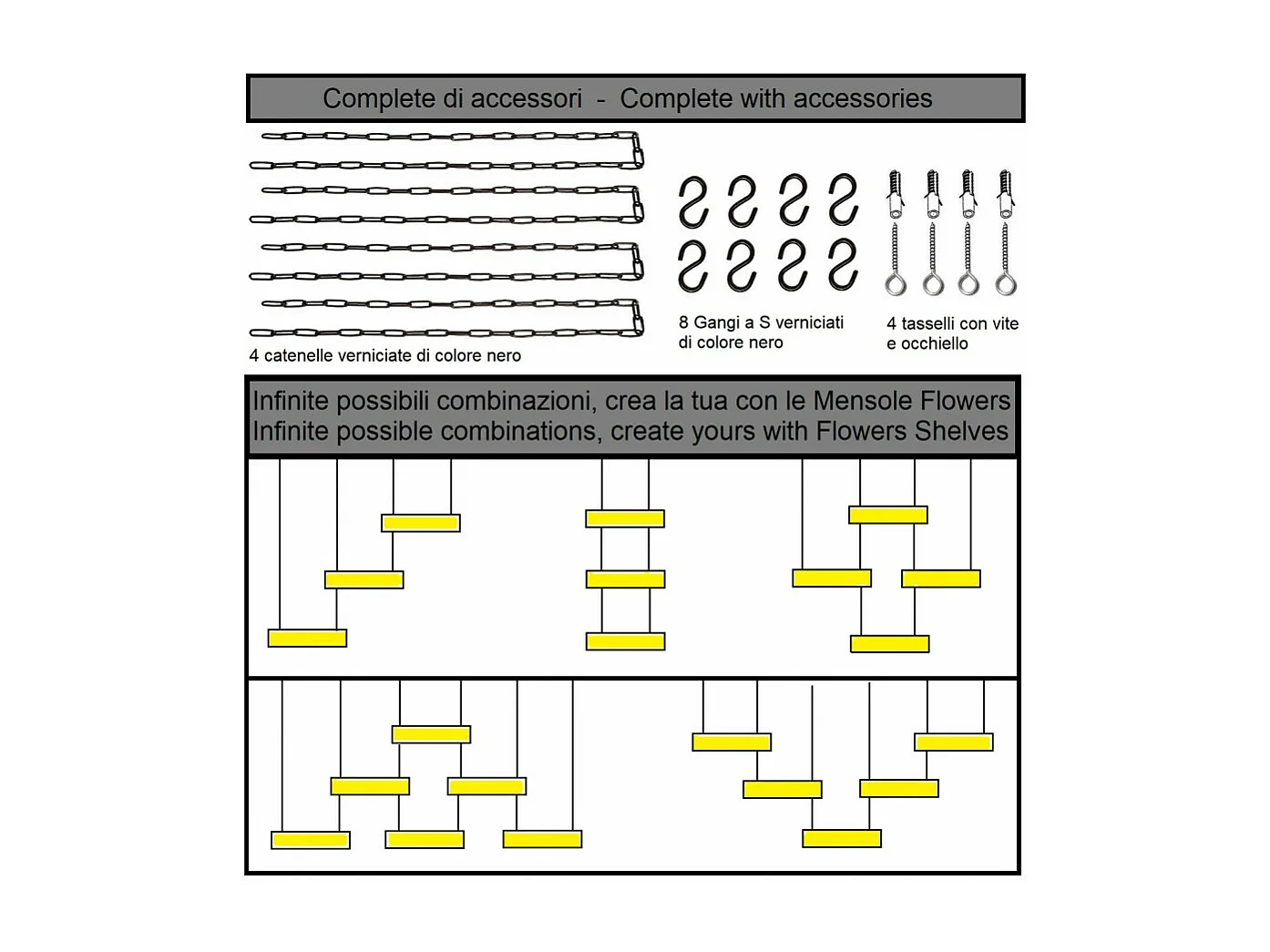 Complete di accessori - Complete with accessories

4 catenelle verniciate di colore nero

8 Gangi a S verniciati di colore nero

4 tasselli con vite e occhiello

Infinite possibili combinazioni, crea la tua con le Mensole Flowers
Infinite possible combinations, create yours with Flowers Shelves