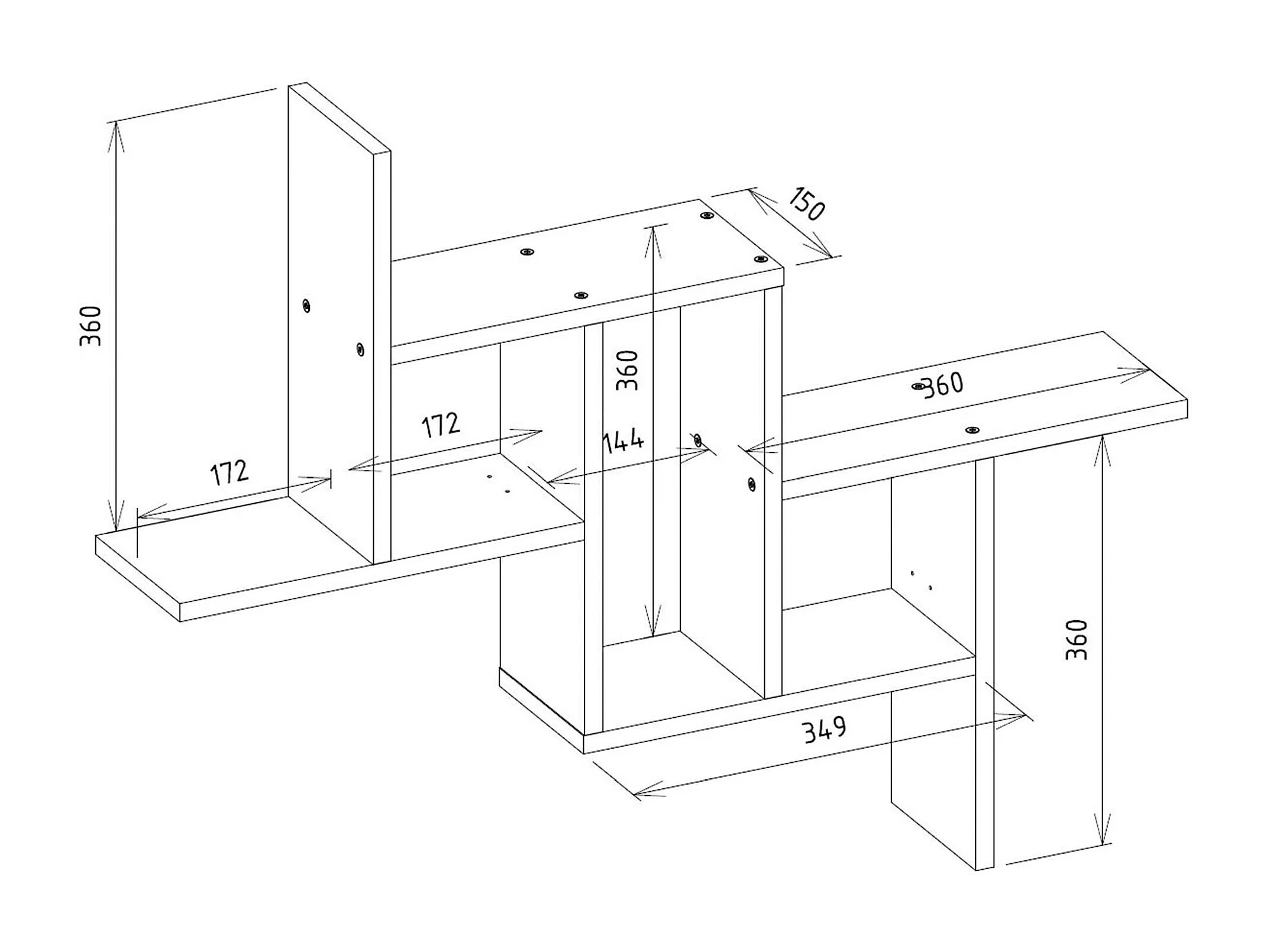 360
150
360
360
172
144
172
360
349