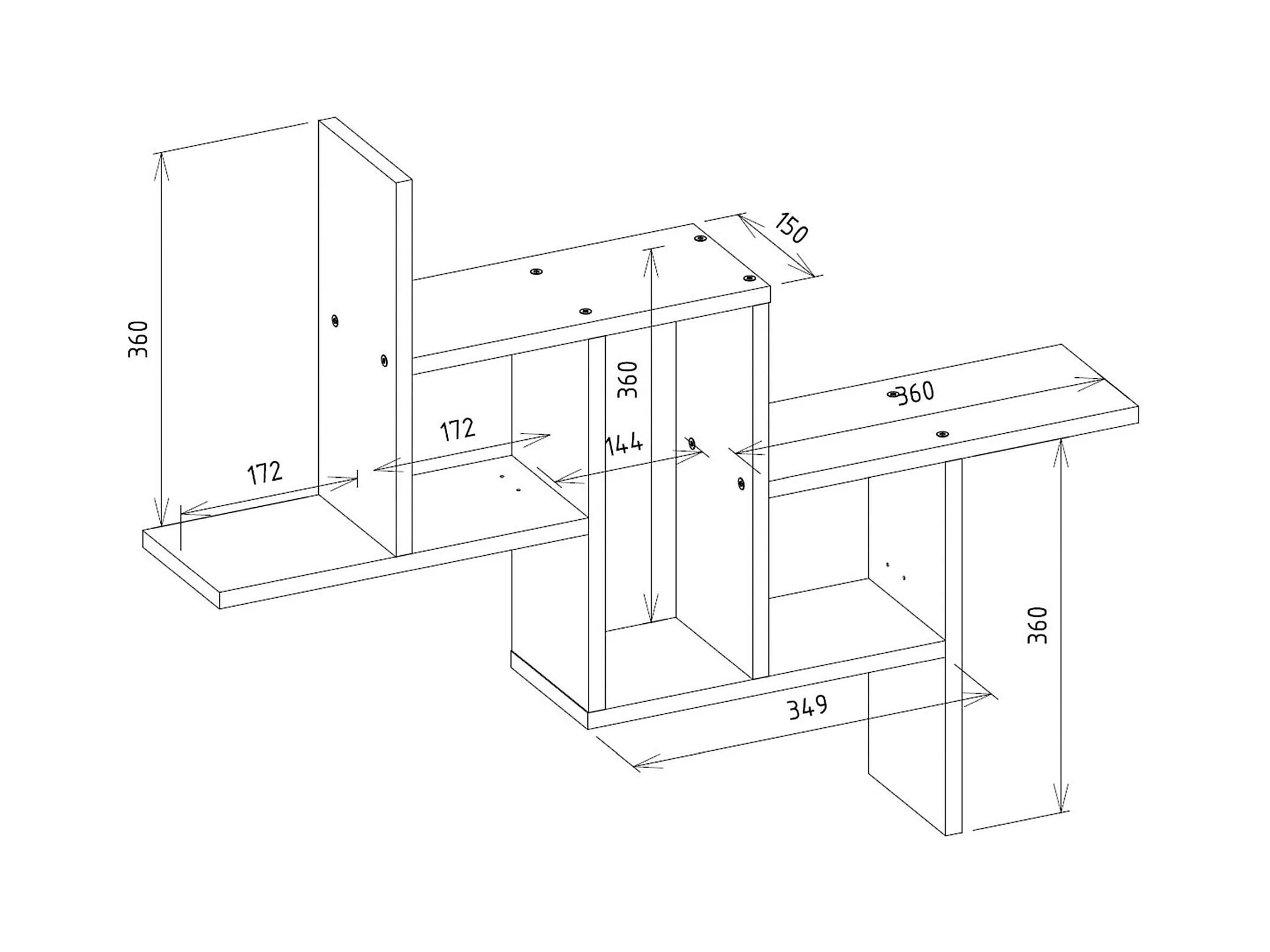 360
150
360
360
172
144
172
360
349