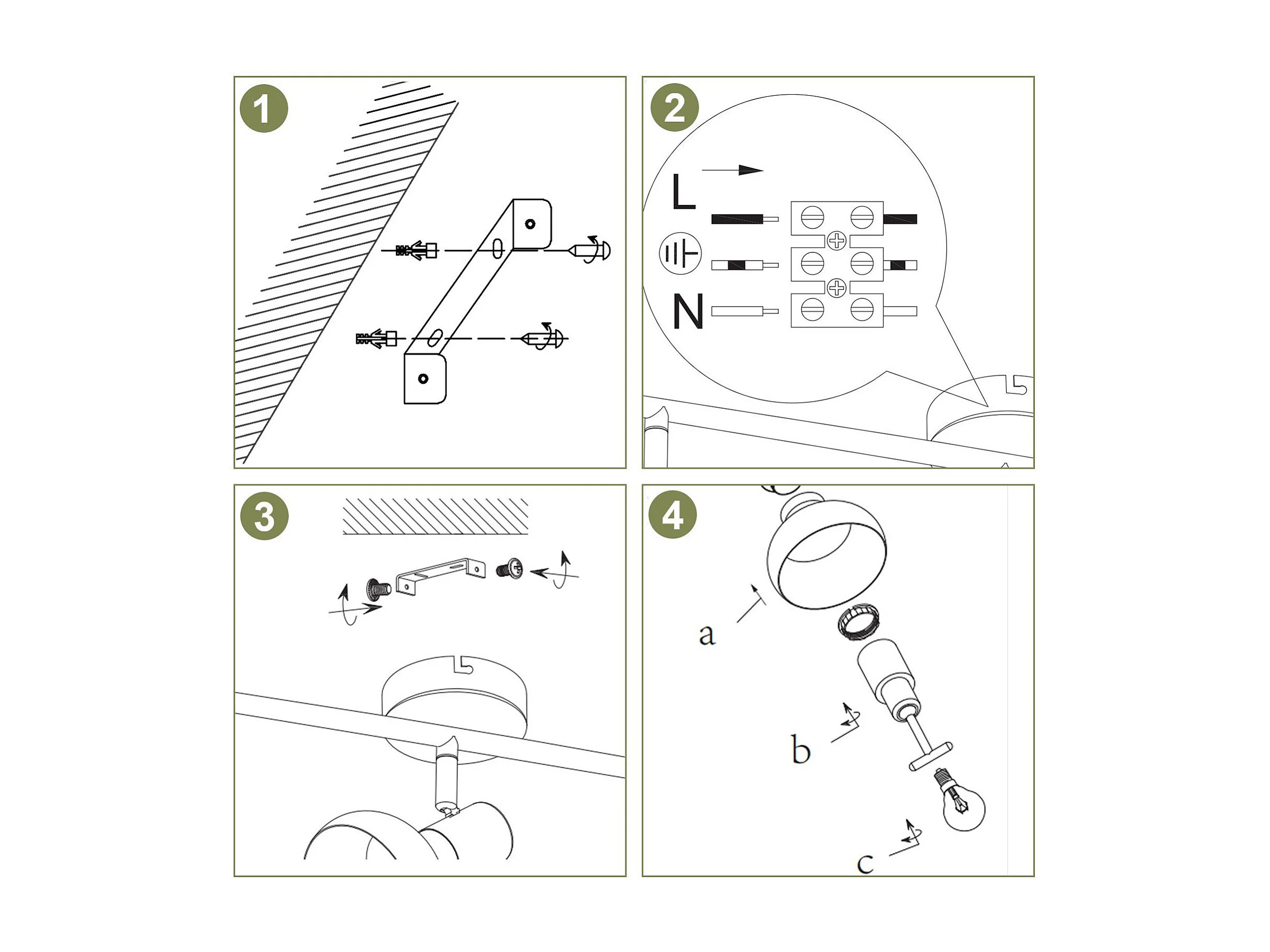 1

2

L

N

3

4

a

b

c