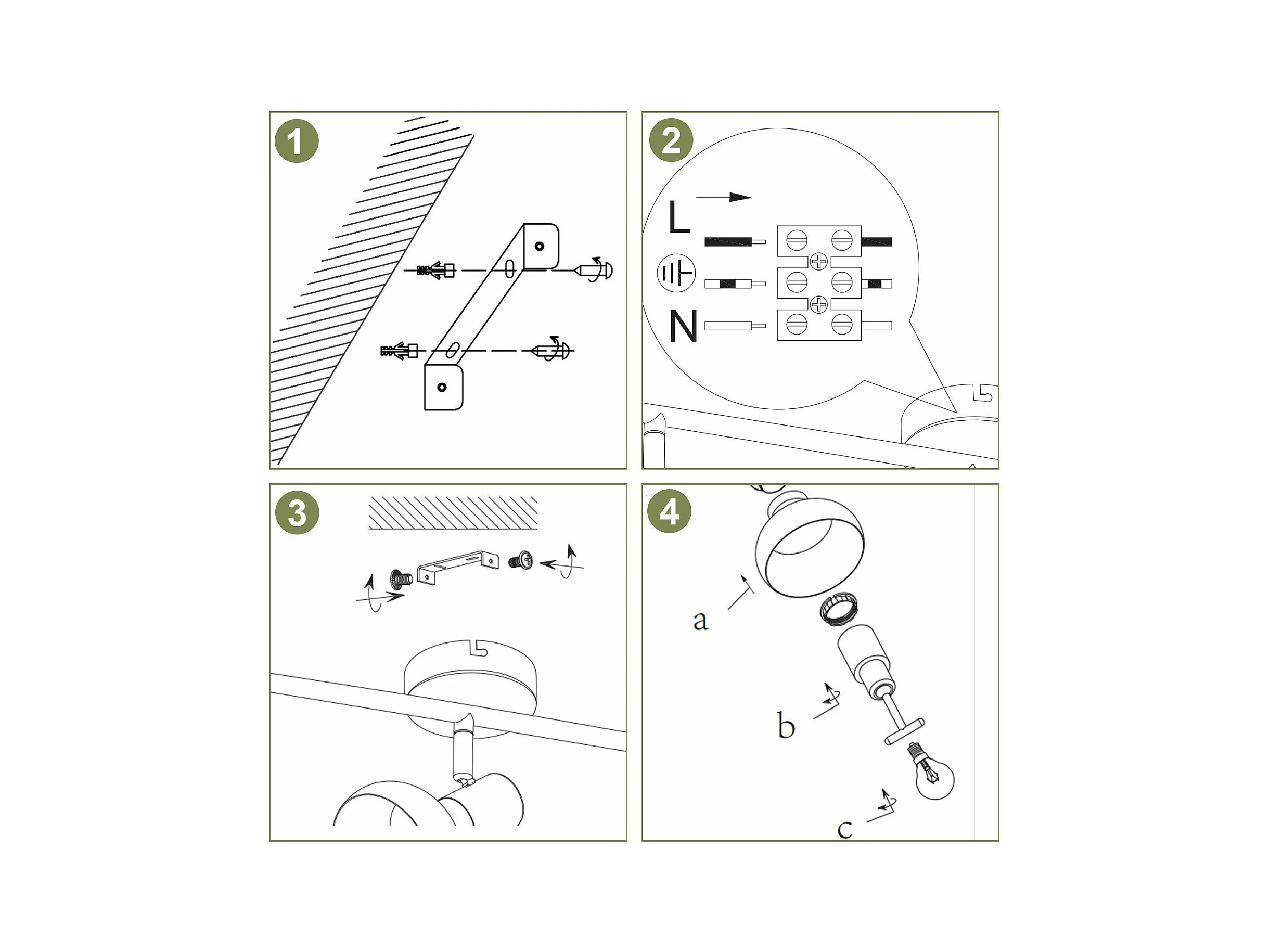 1

2

L

N

3

4

a

b

c