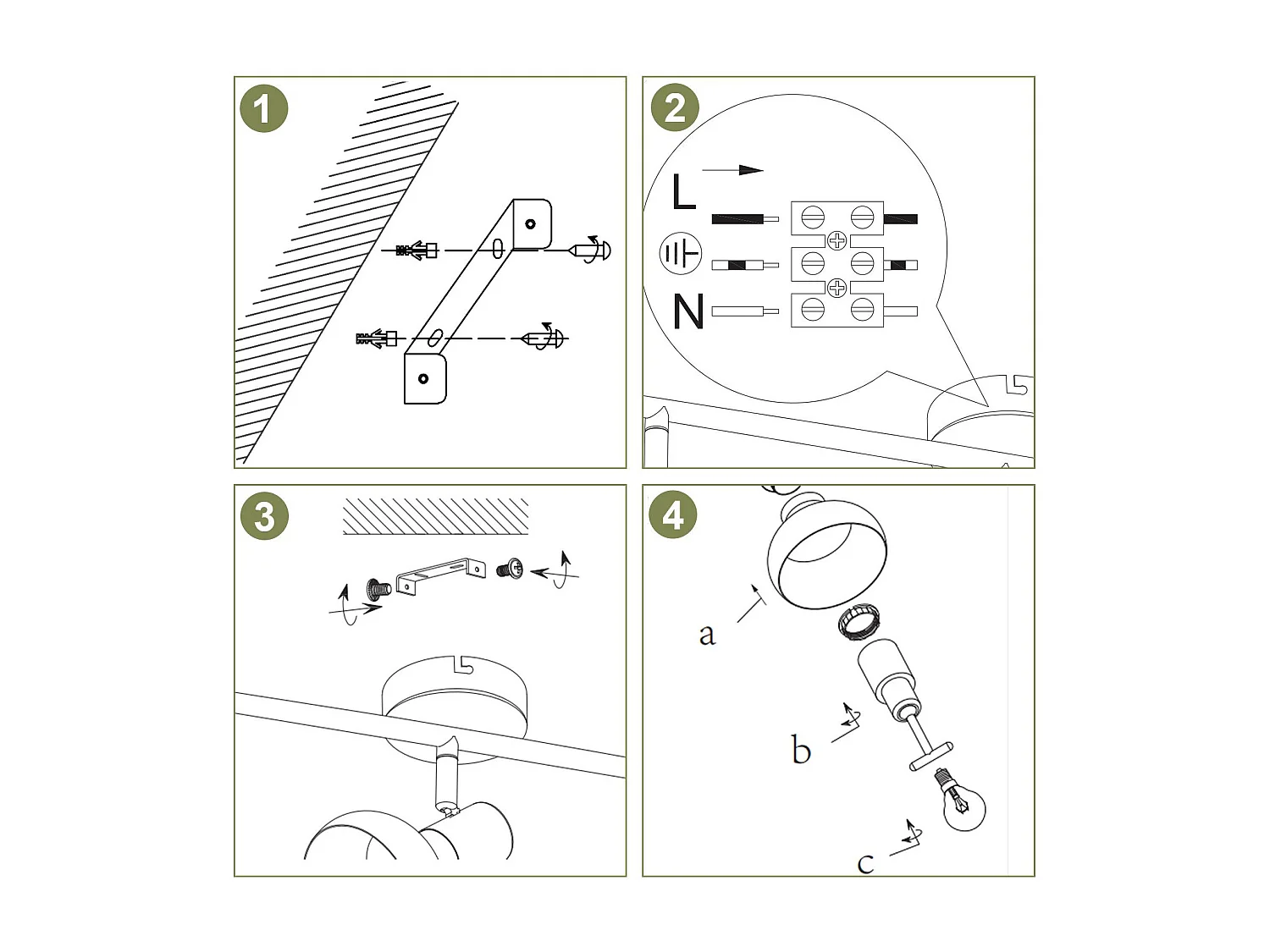 1

2

L

N

3

4

a

b

c