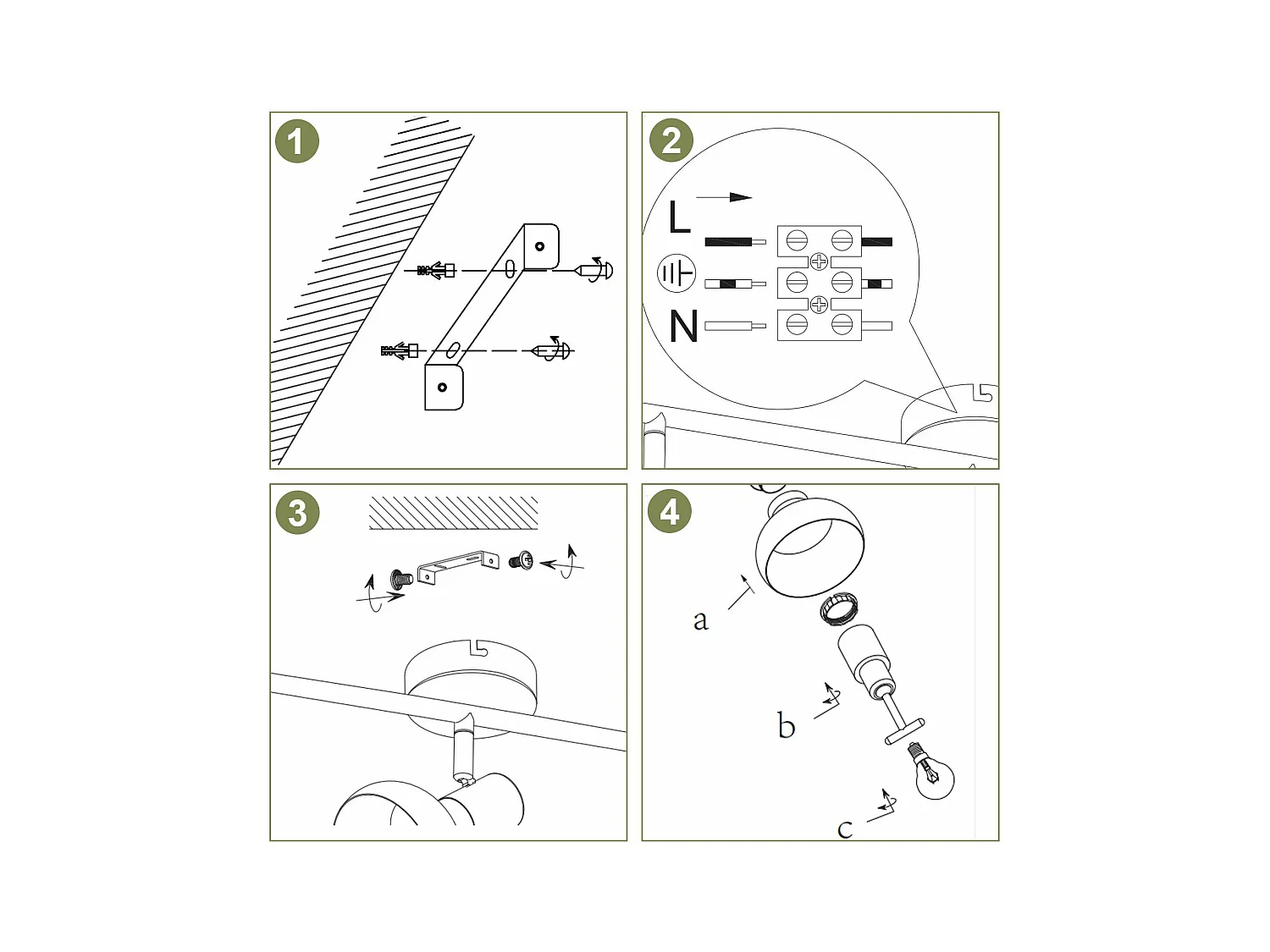 1

2

L

N

3

4

a

b

c