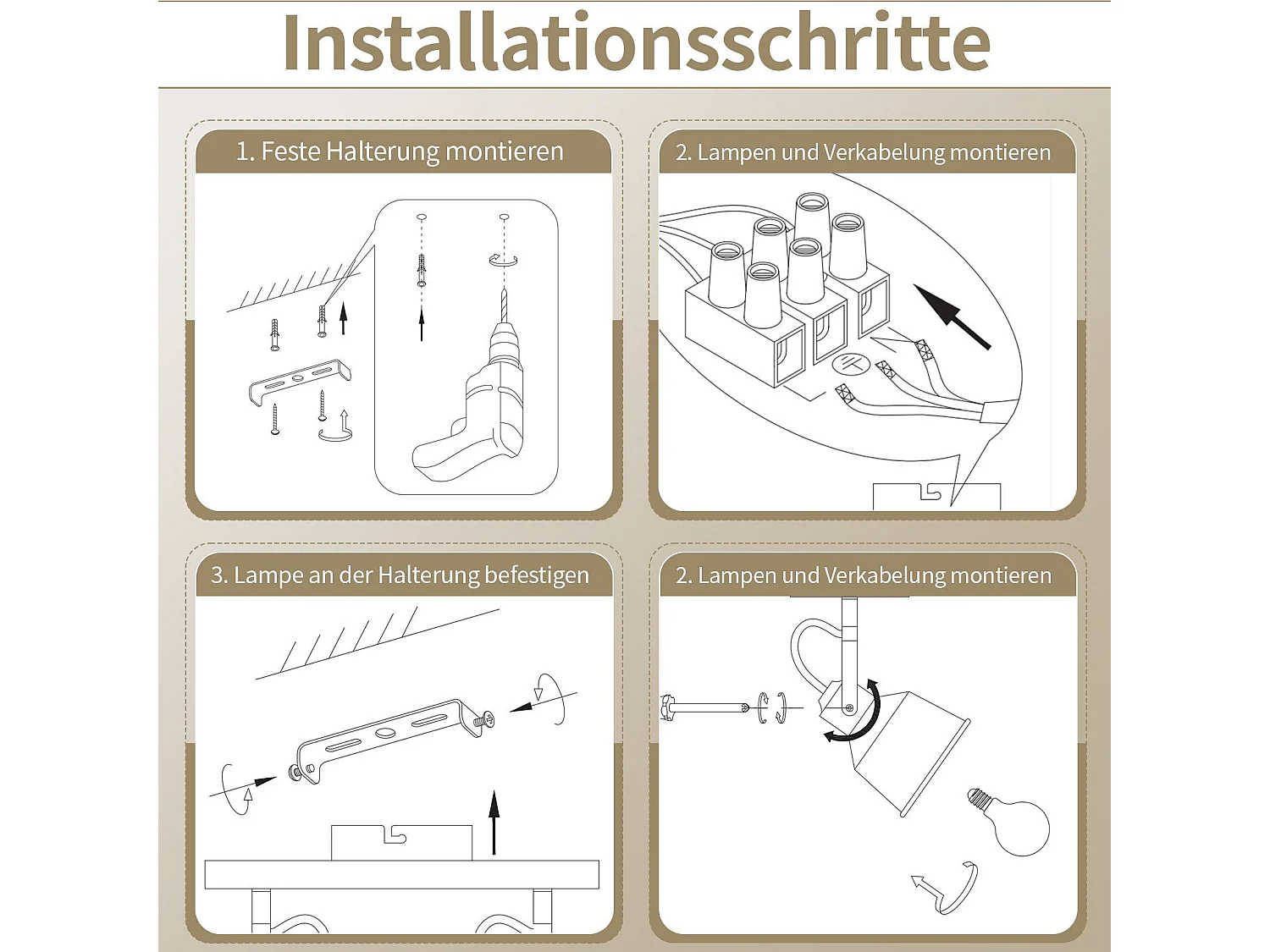 Installationsschritte

1. Feste Halterung montieren

2. Lampen und Verkabelung montieren

3. Lampe an der Halterung befestigen

2. Lampen und Verkabelung montieren