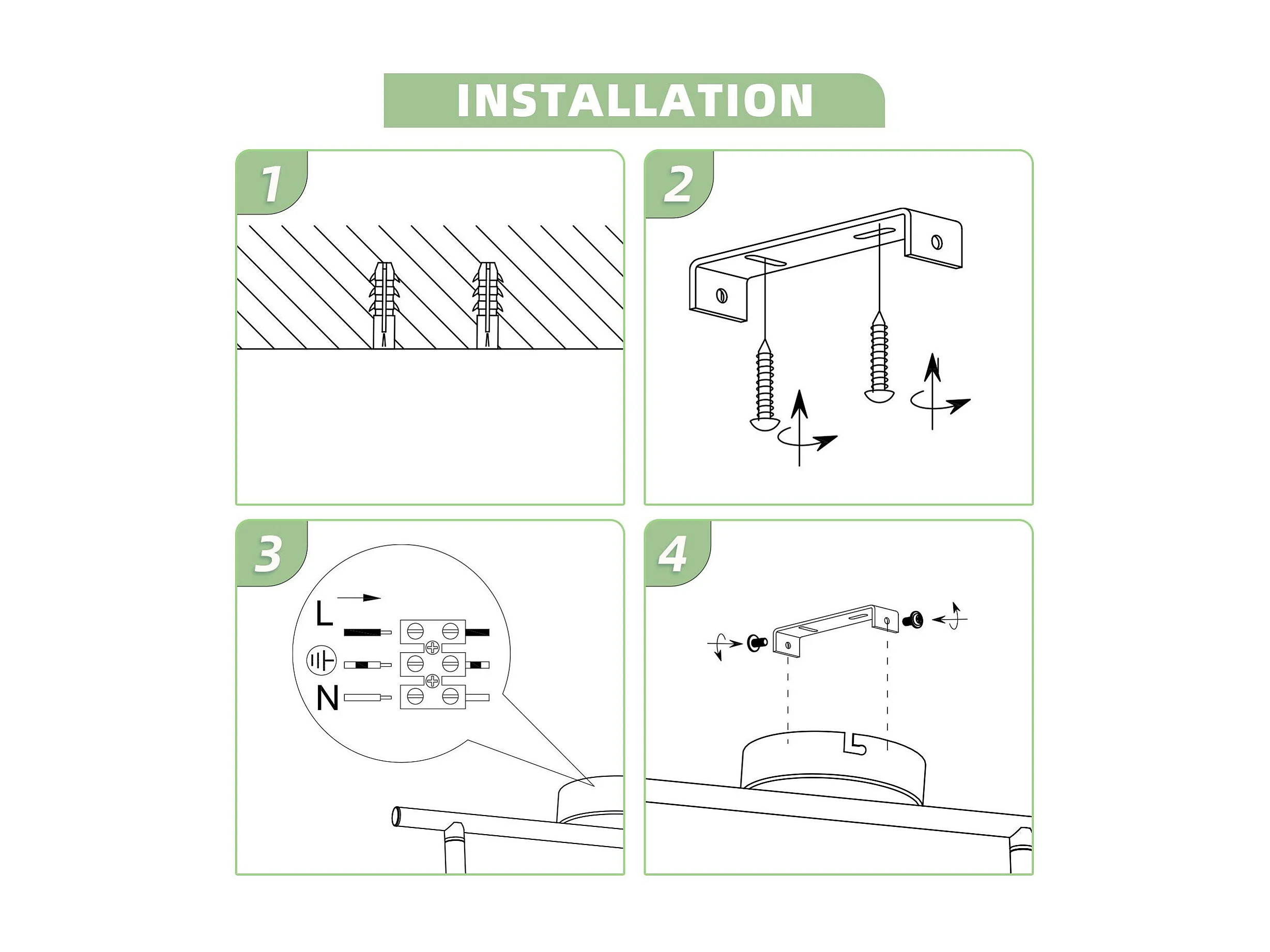 INSTALLATION

1

2

3

L

N

4