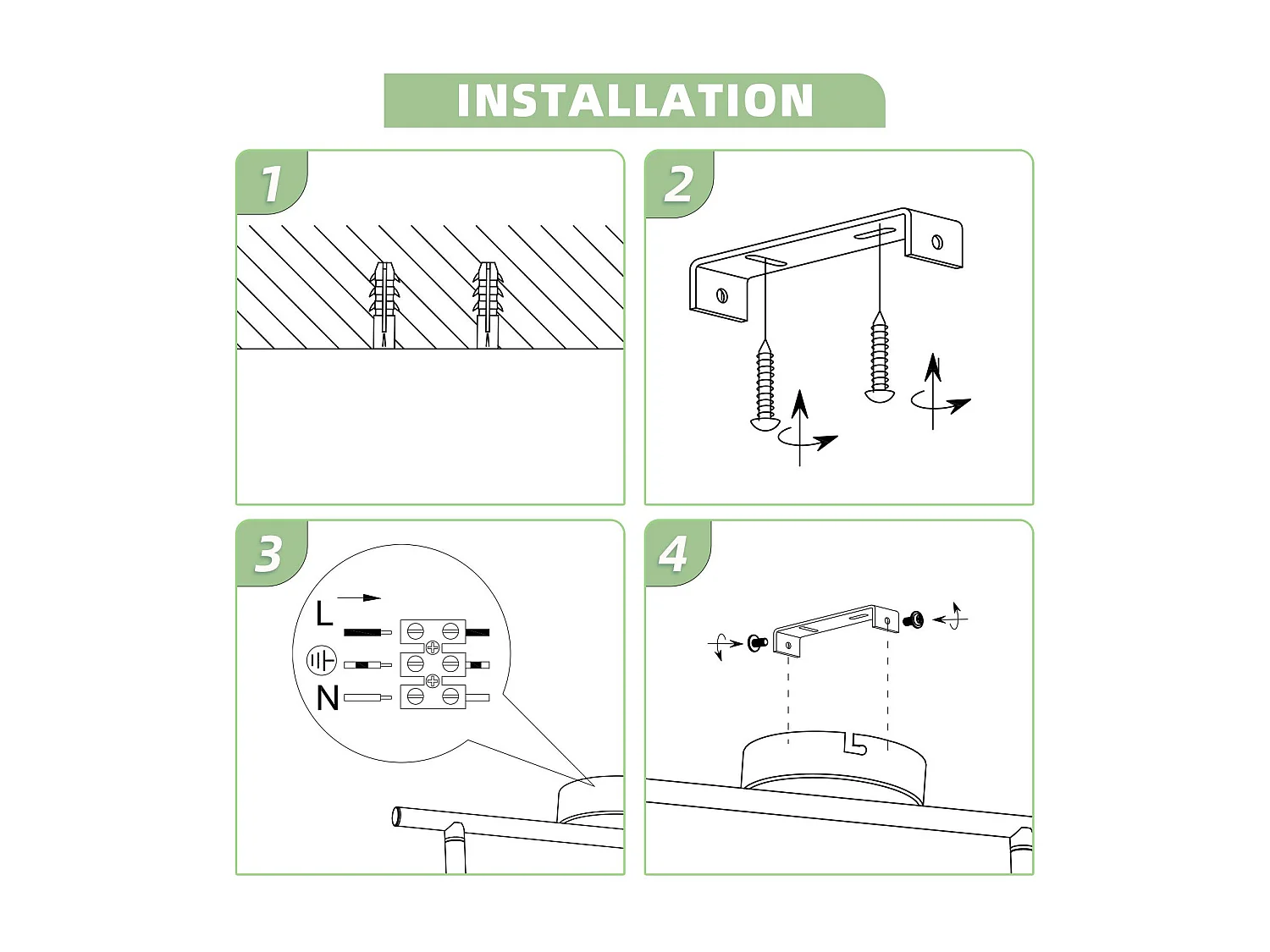 INSTALLATION

1

2

3

L

N

4