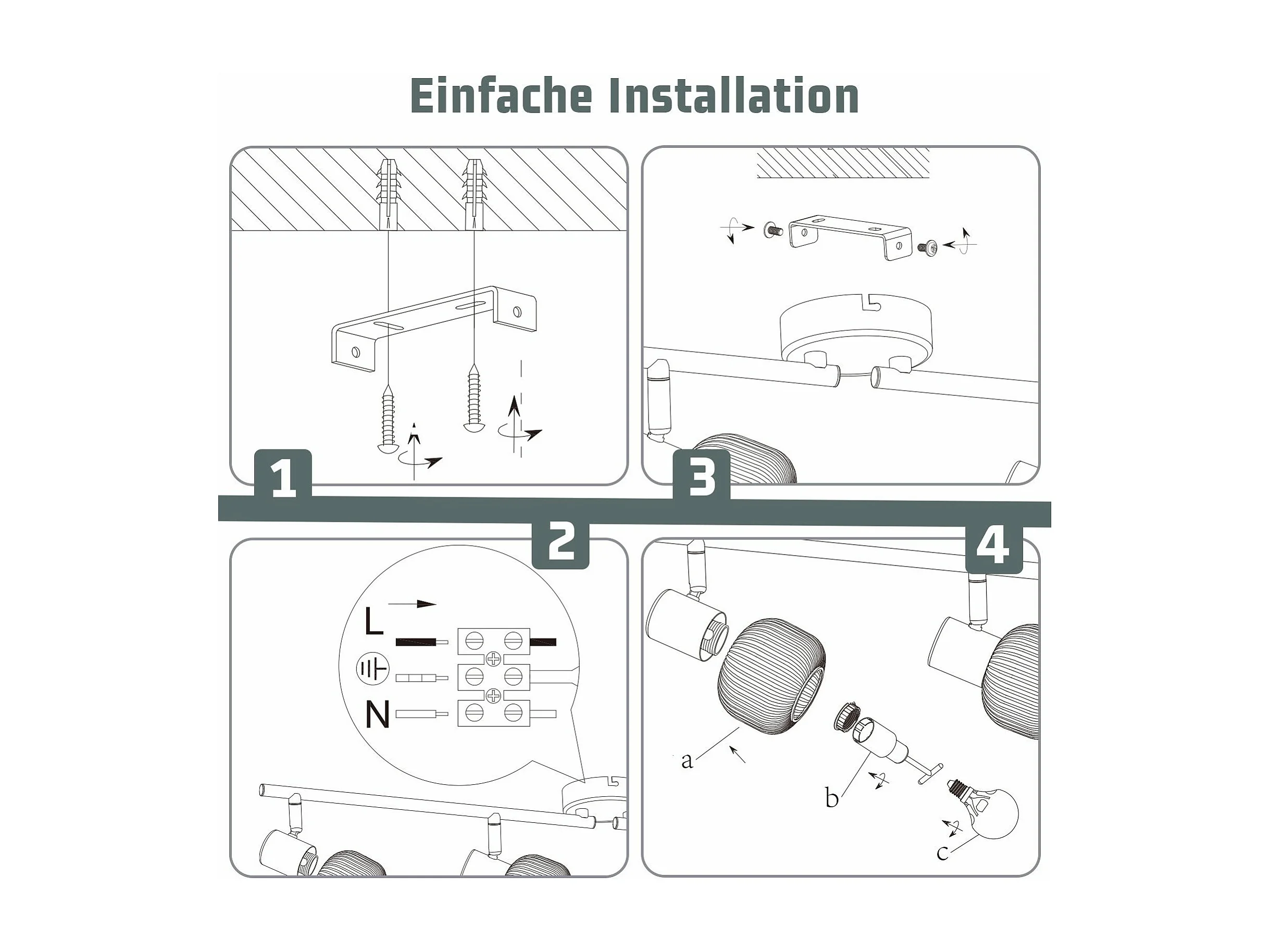 Einfache Installation

1

3

2

L

N

4

a

b

c