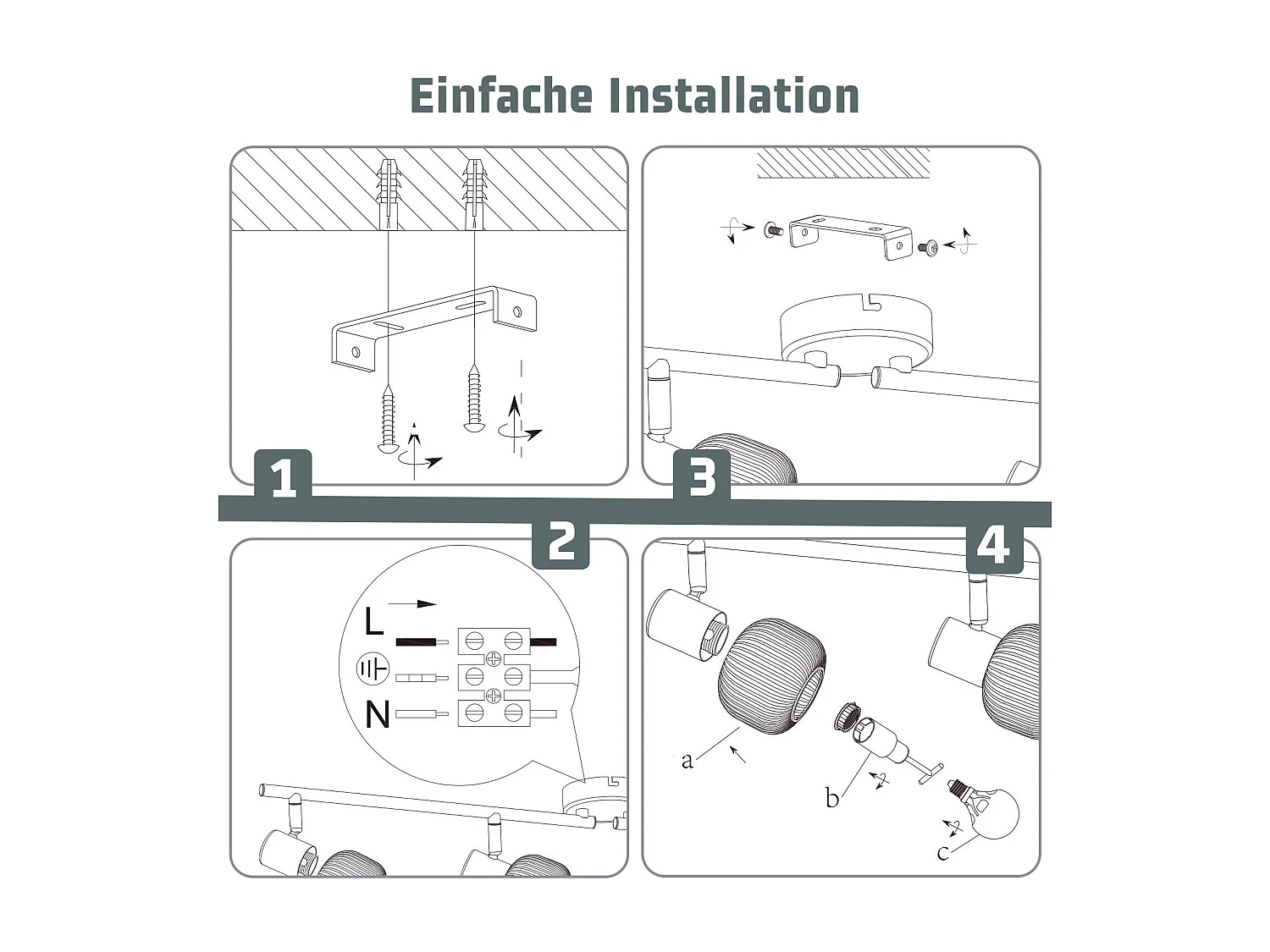 Einfache Installation

1

3

2

L

N

4

a

b

c