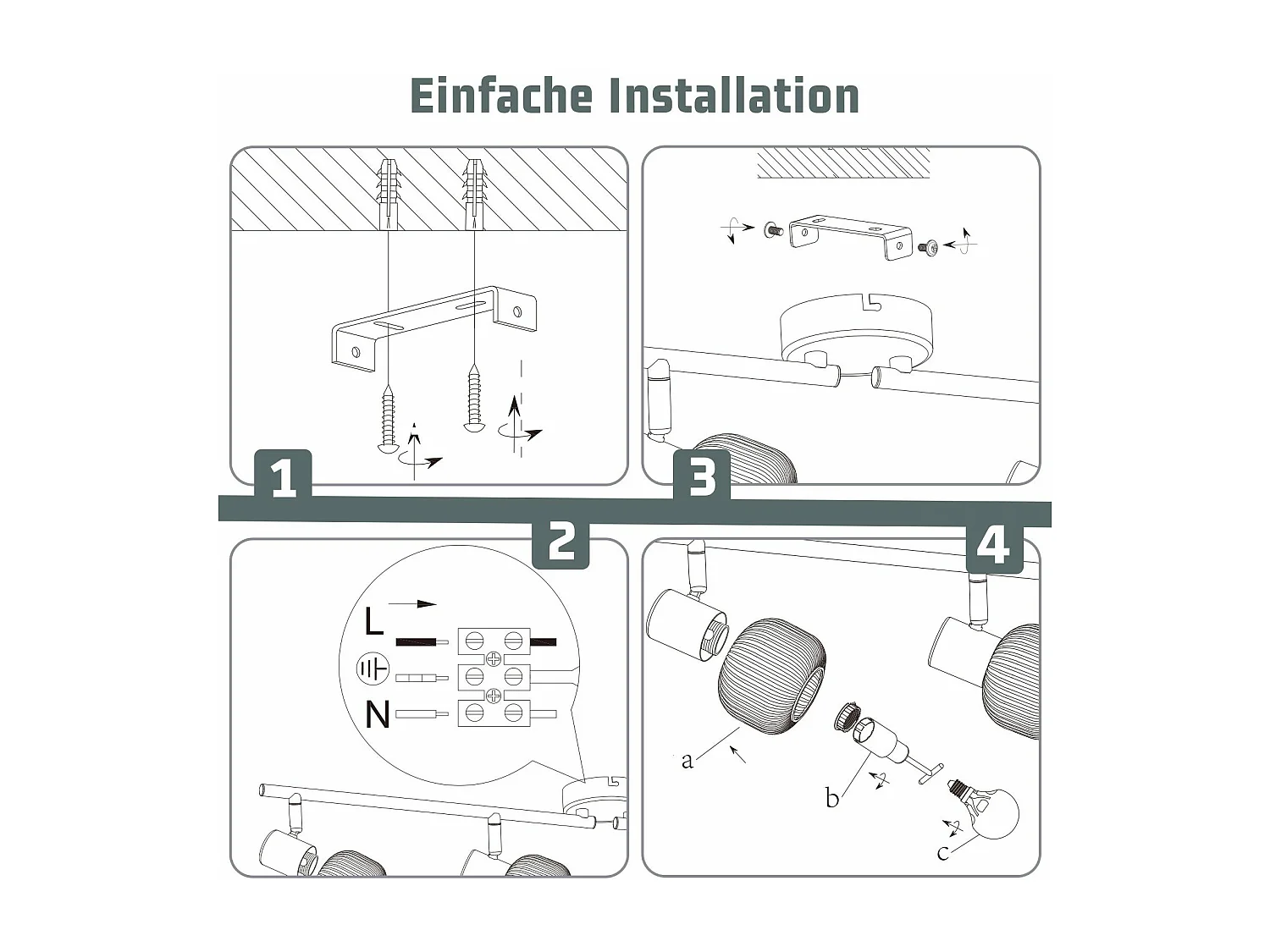 Einfache Installation

1

3

2

L

N

4

a

b

c