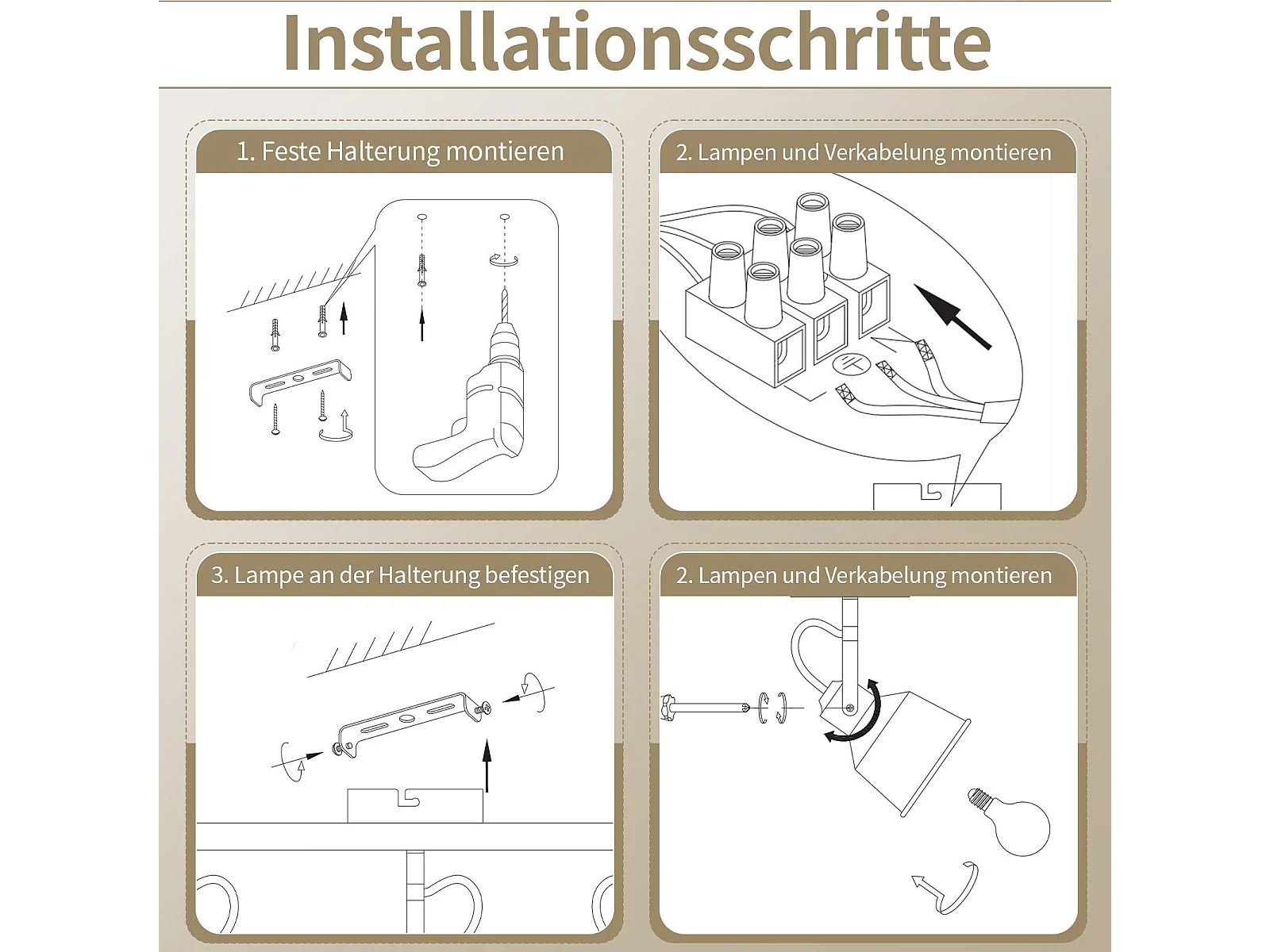 Installationsschritte

1. Feste Halterung montieren

2. Lampen und Verkabelung montieren

3. Lampe an der Halterung befestigen

2. Lampen und Verkabelung montieren