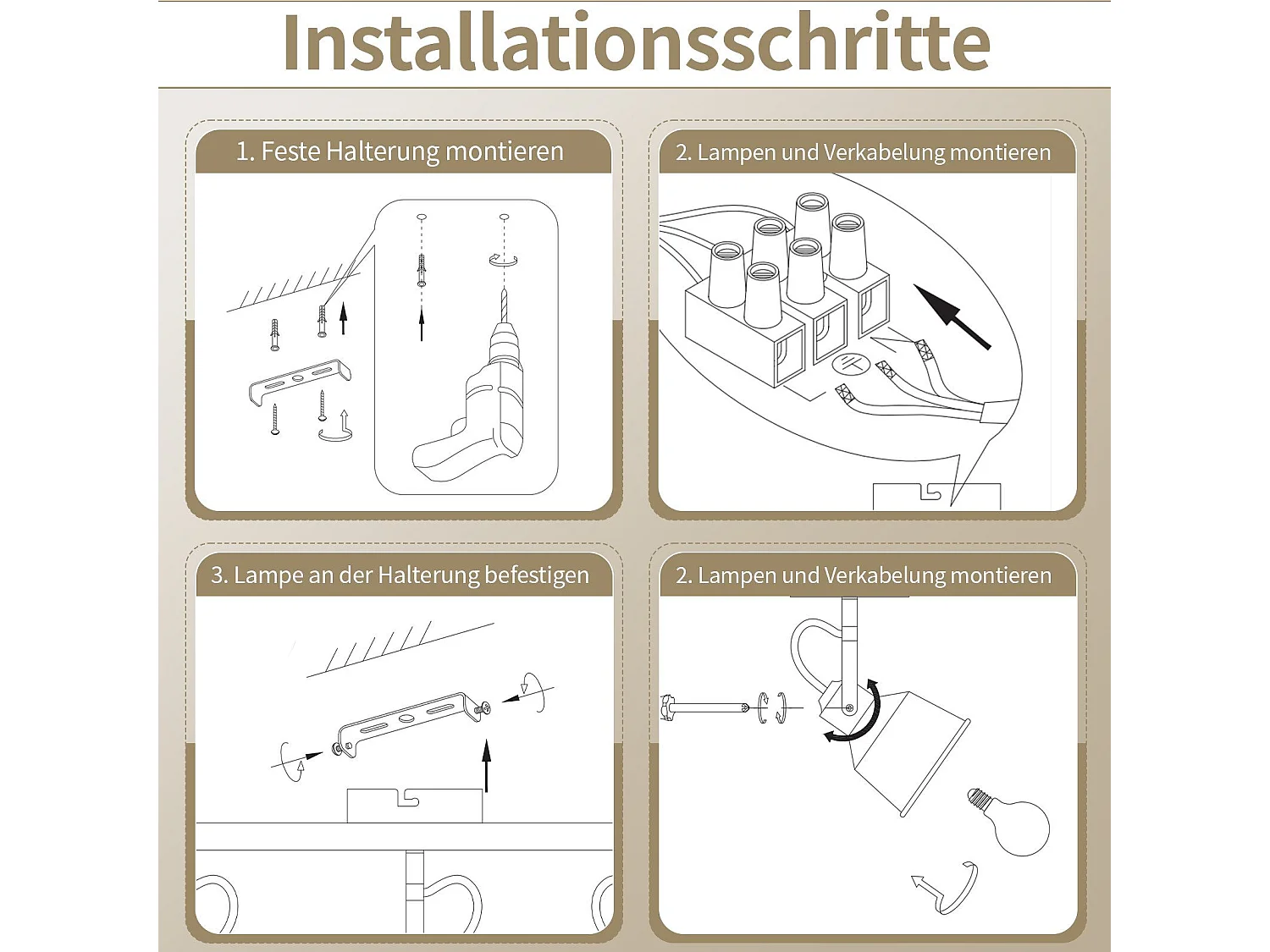 Installationsschritte

1. Feste Halterung montieren

2. Lampen und Verkabelung montieren

3. Lampe an der Halterung befestigen

2. Lampen und Verkabelung montieren