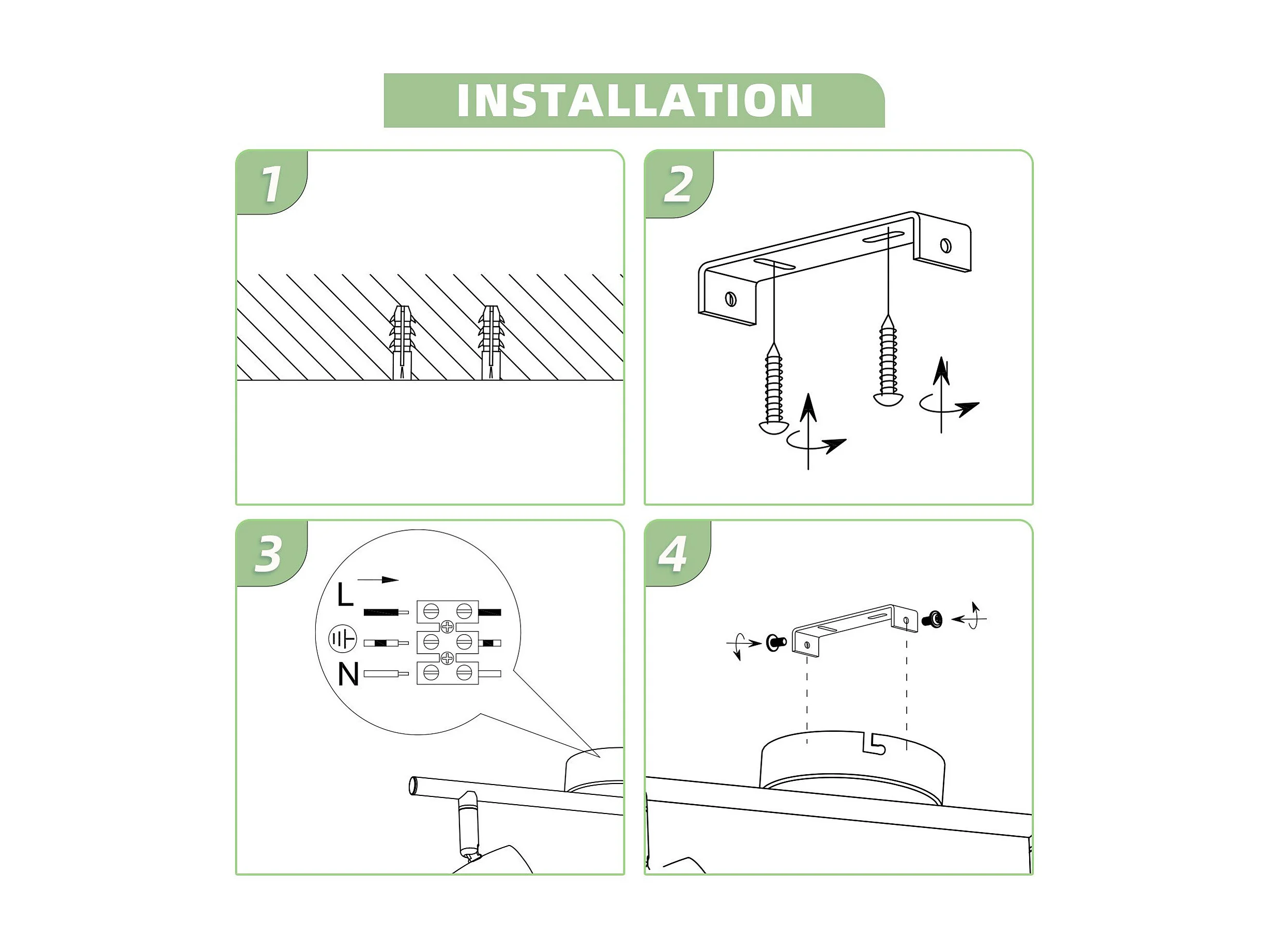 INSTALLATION

1

2

3

L

N

4