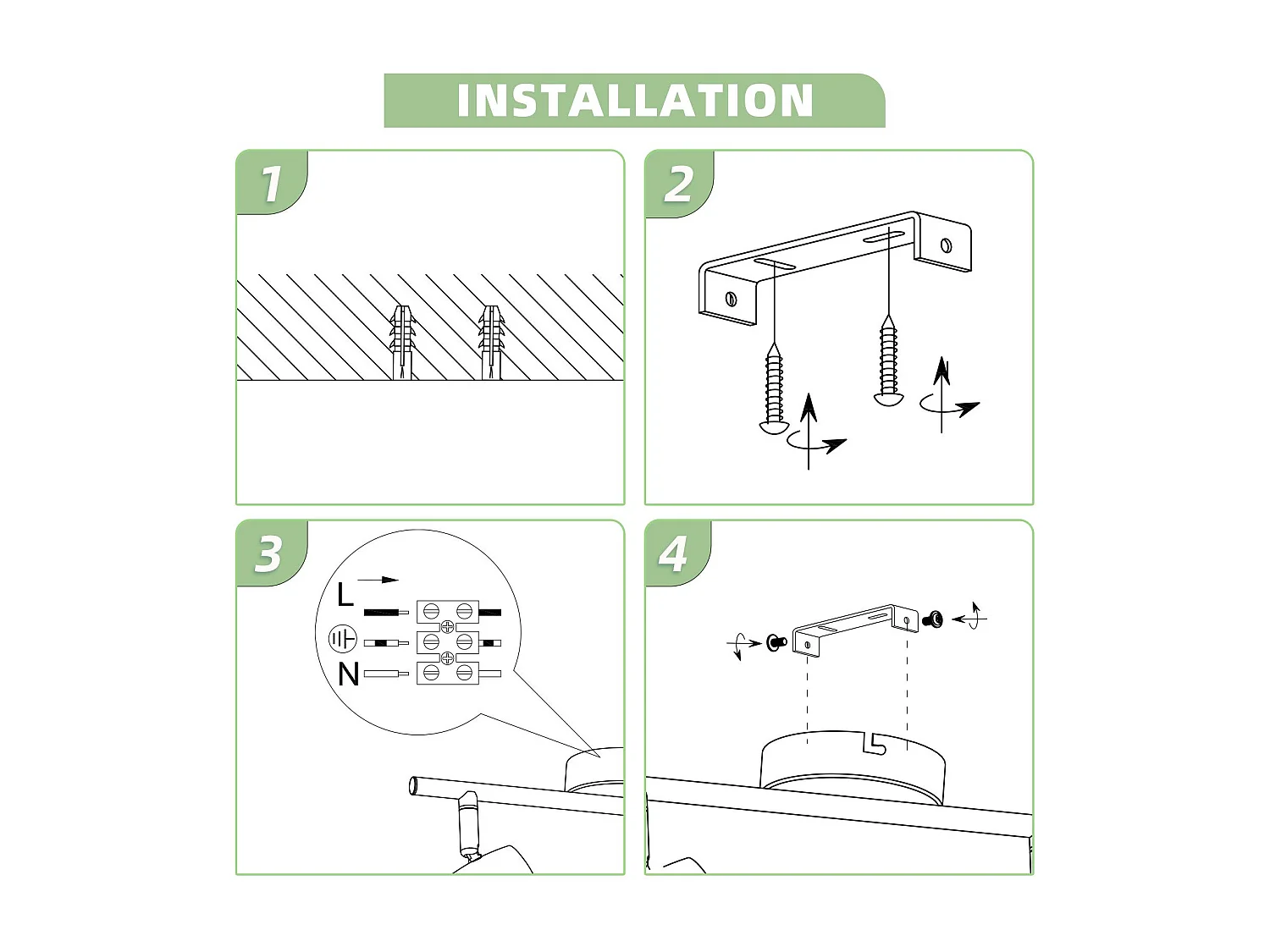 INSTALLATION

1

2

3

L

N

4