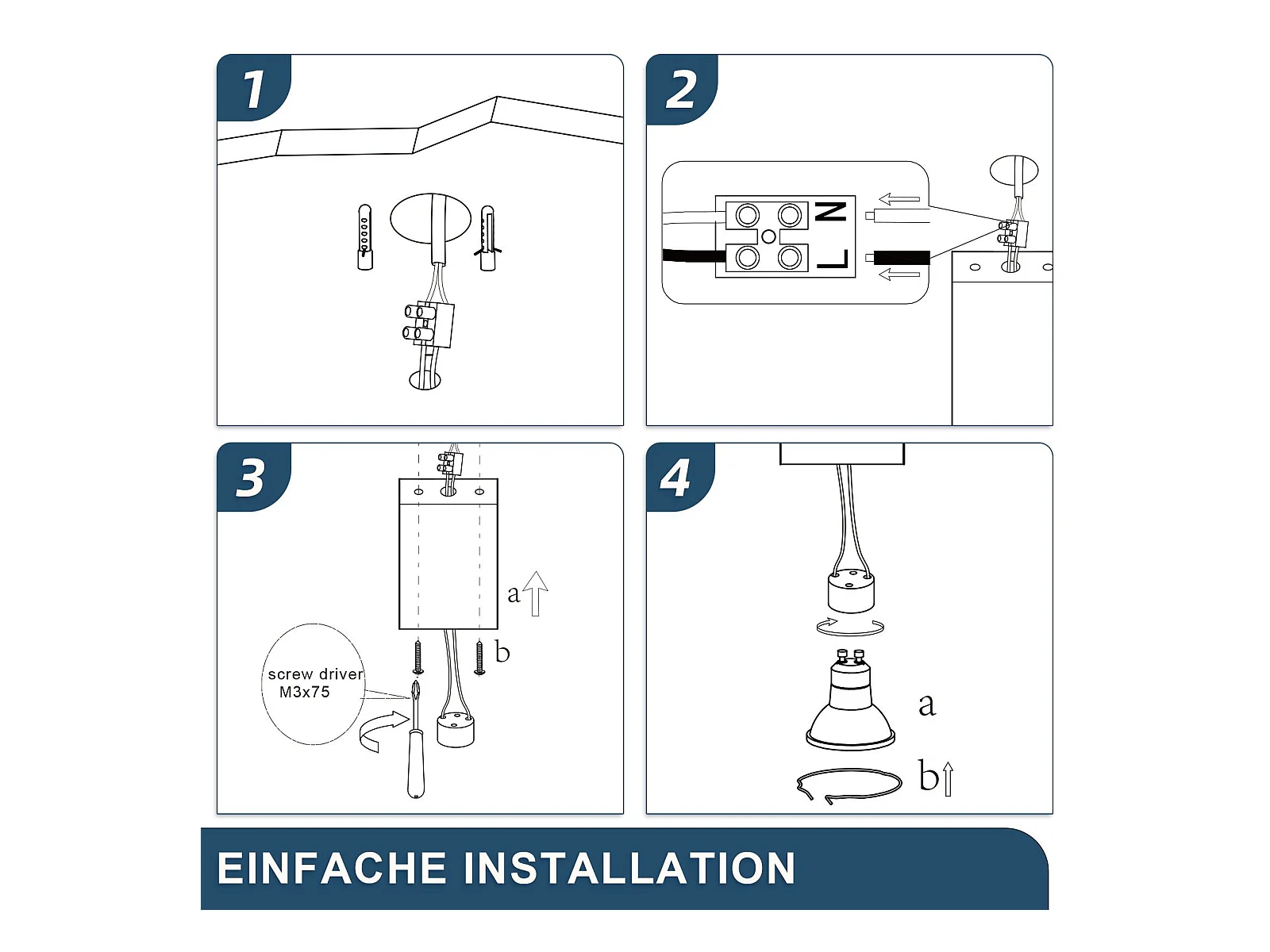 1

2

N

L

3

a

b

screw driver
M3x75

4

a

b

EINFACHE INSTALLATION