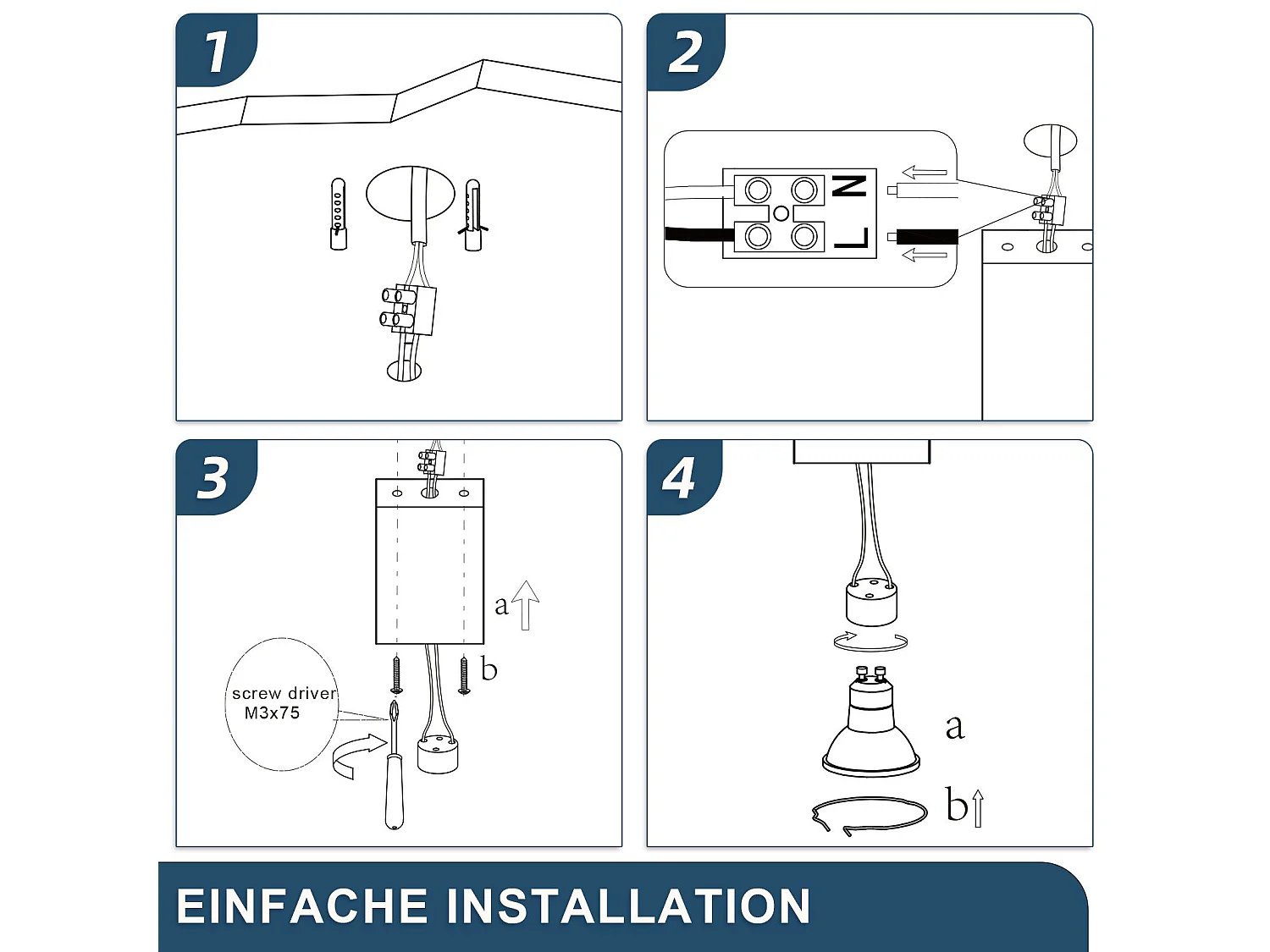 1

2

N

L

3

a

b

screw driver
M3x75

4

a

b

EINFACHE INSTALLATION