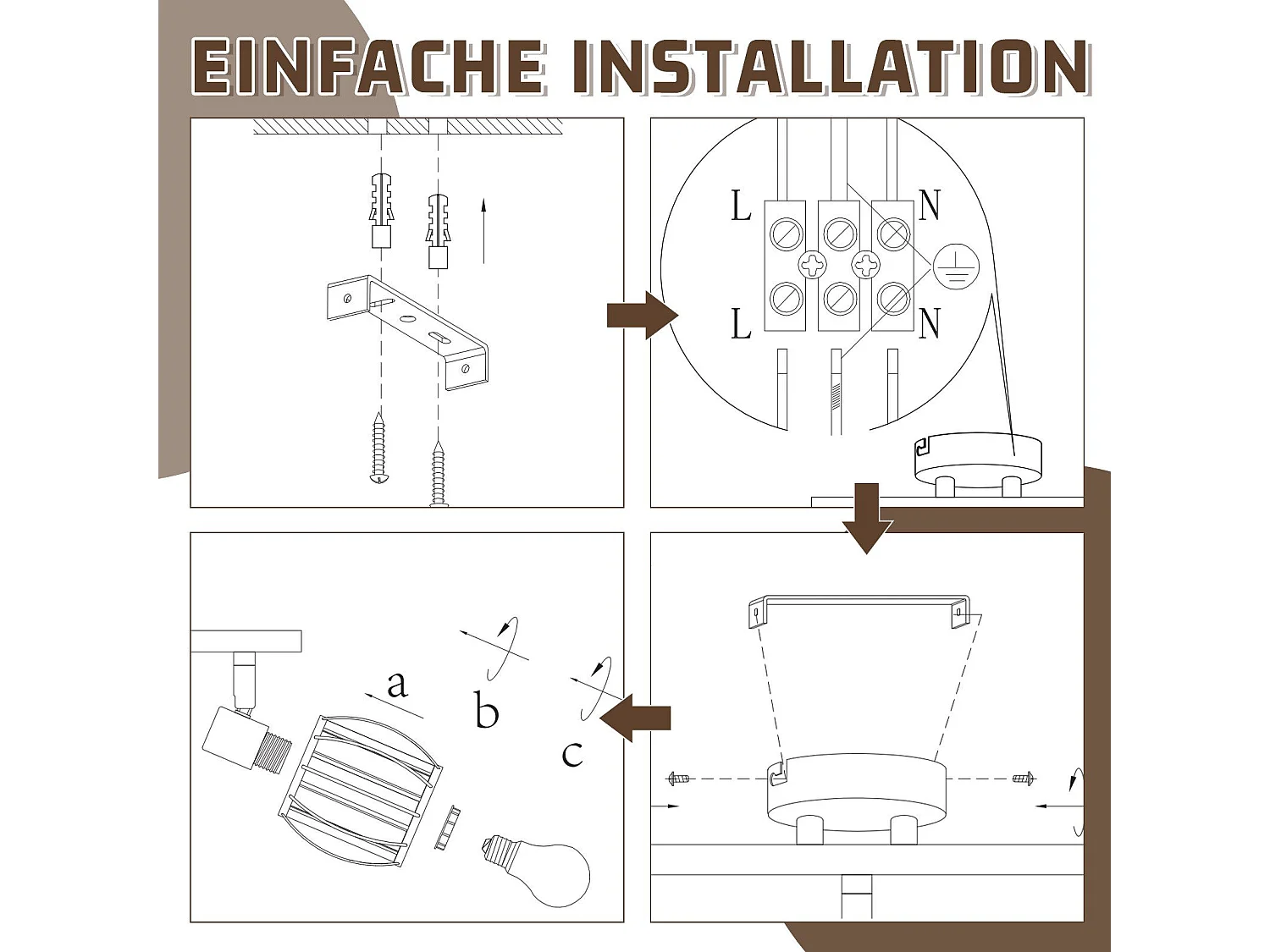 EINFACHE INSTALLATION

L
N
L
N

a
b
c